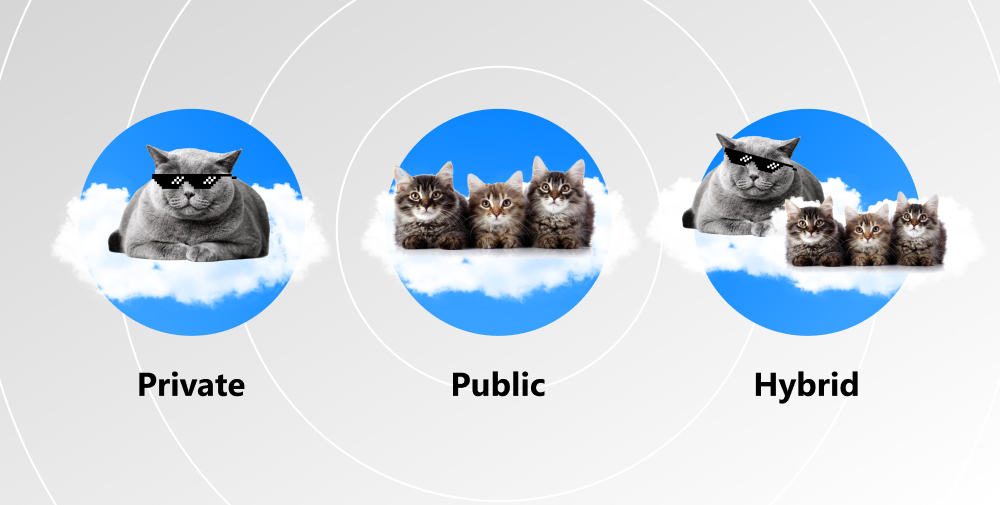 Private

Public

Hybrid