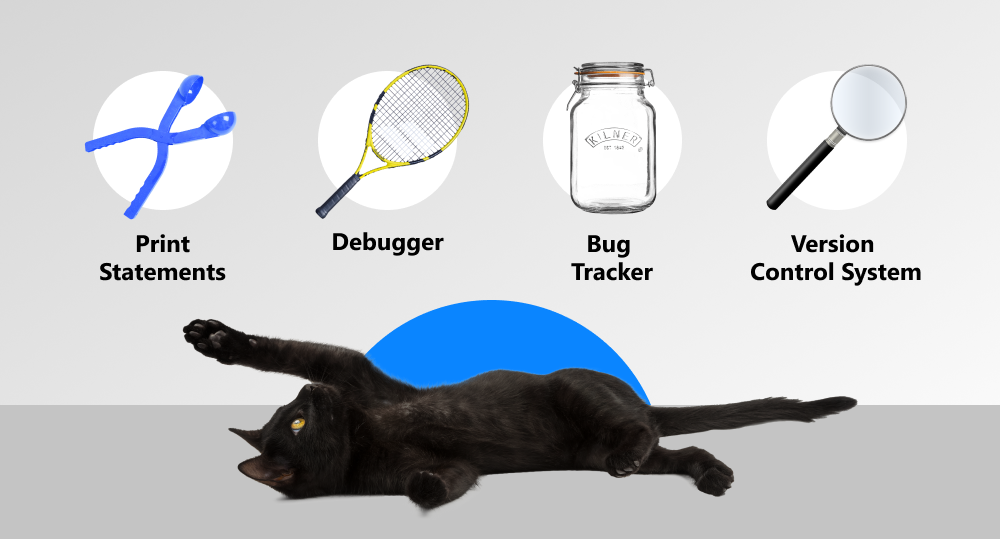 KILNER
EST 1842

Print Statements

Debugger

Bug Tracker

Version Control System