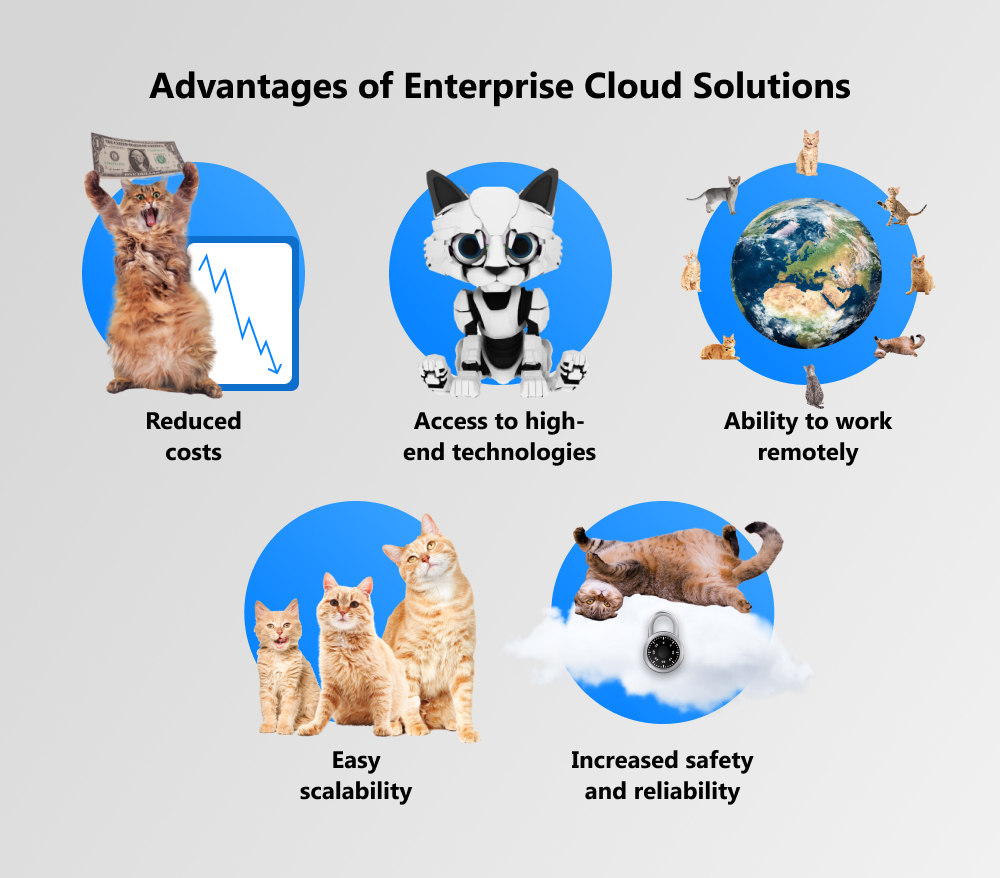 Advantages of Enterprise Cloud Solutions

Reduced costs

Access to high-end technologies

Ability to work remotely

Easy scalability

Increased safety and reliability