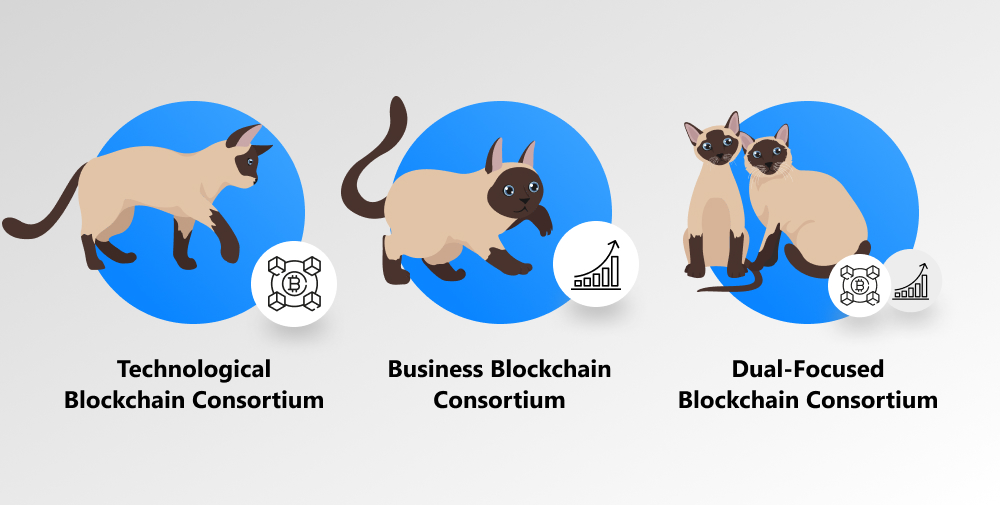 Technological Blockchain Consortium

Business Blockchain Consortium

Dual-Focused Blockchain Consortium