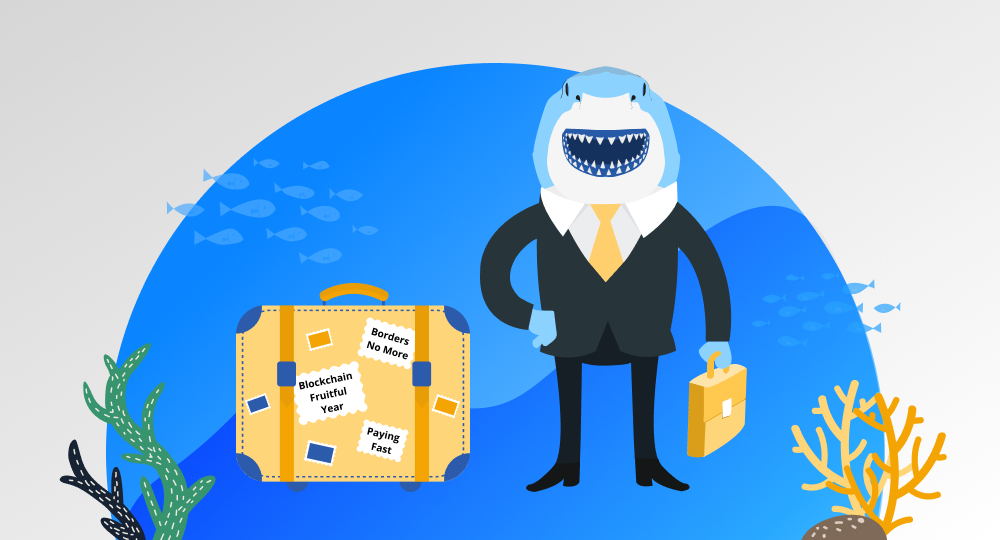 Borders No More

Blockchain Fruitful Year

Paying Fast