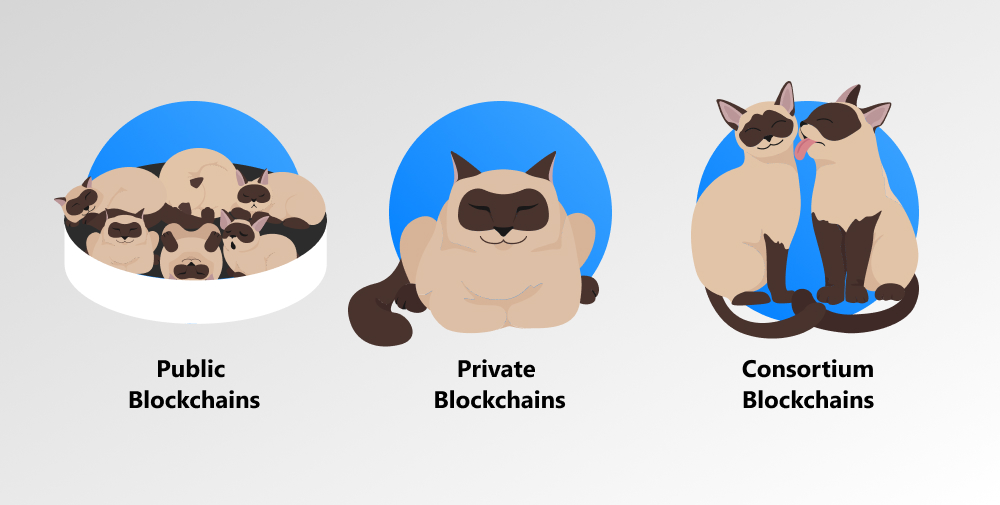 Public Blockchains

Private Blockchains

Consortium Blockchains