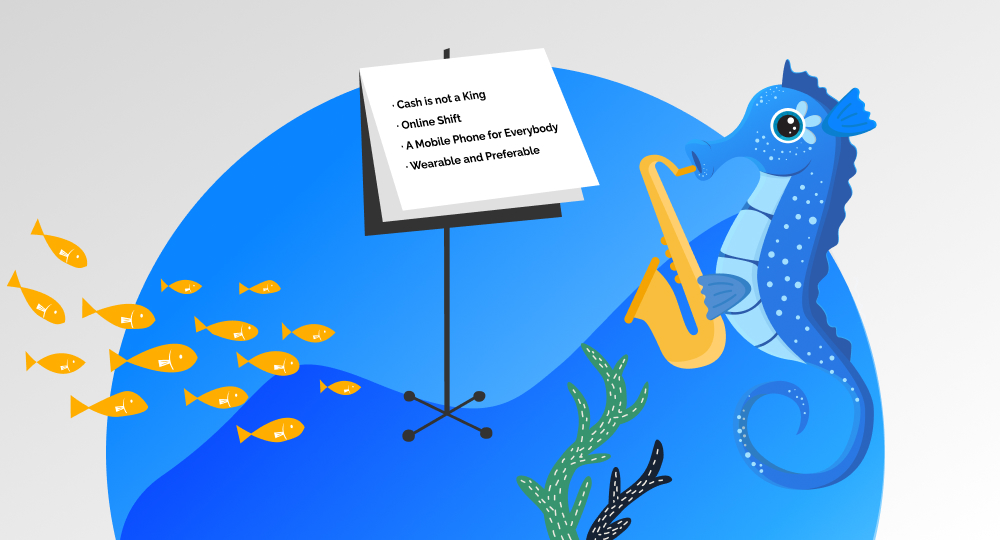 · Cash is not a King
· Online Shift
· A Mobile Phone for Everybody
· Wearable and Preferable