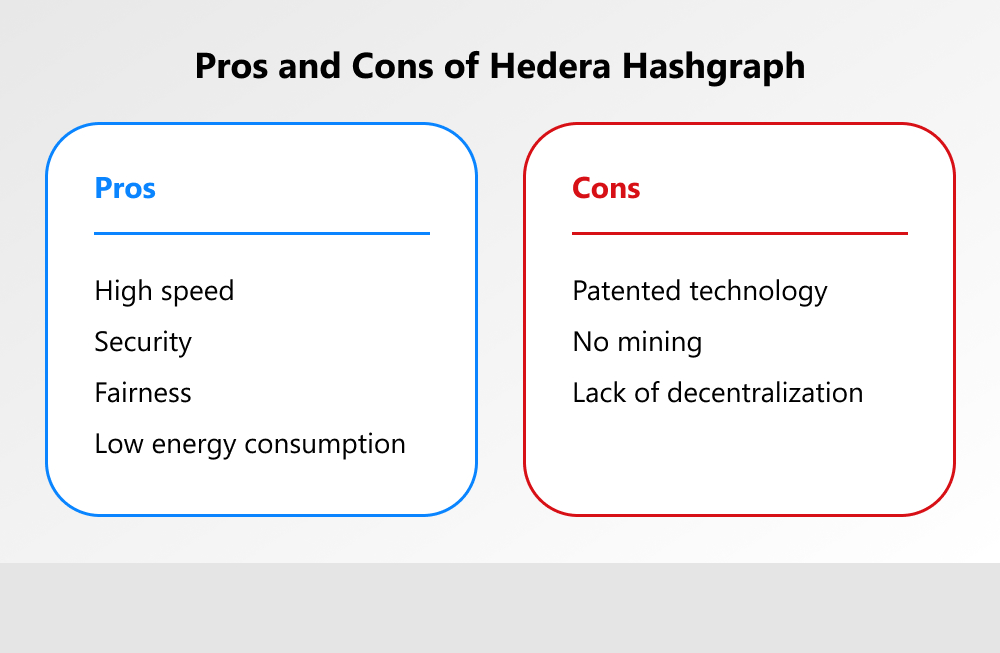 Pros and Cons of Hedera Hashgraph

Pros

High speed
Security
Fairness
Low energy consumption

Cons

Patented technology
No mining
Lack of decentralization