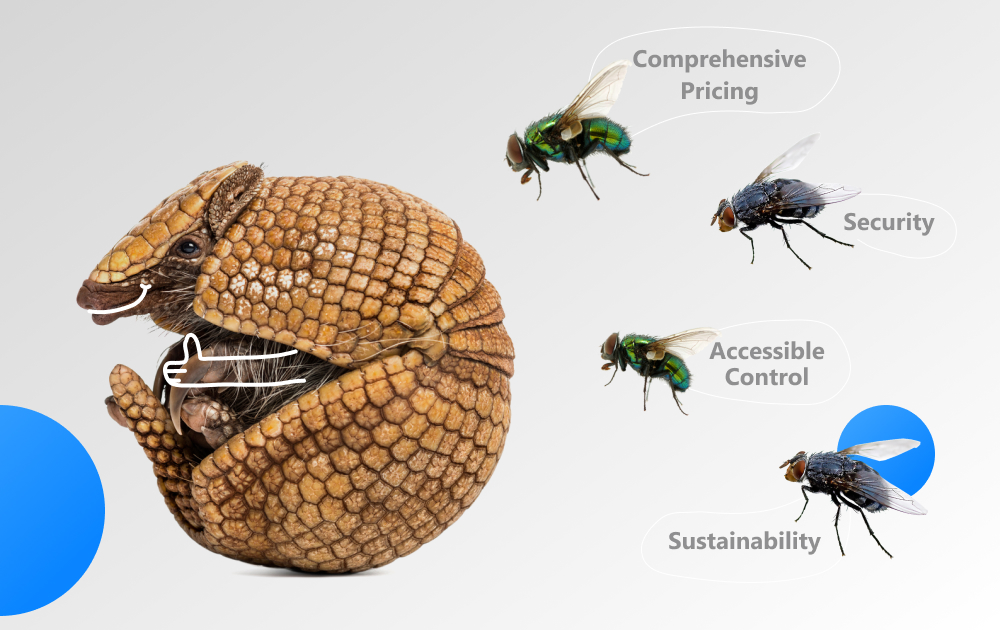 Comprehensive Pricing

Security

Accessible Control

Sustainability