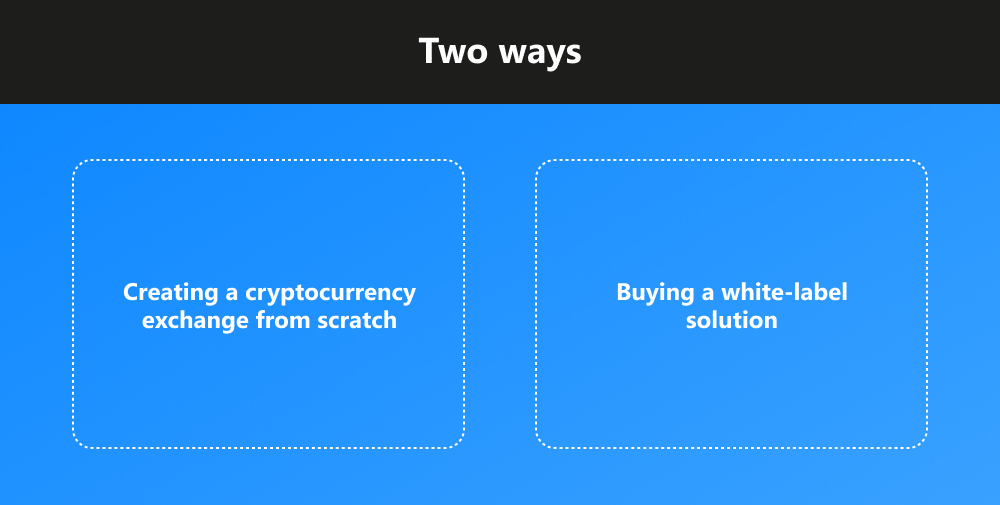 Two ways

Creating a cryptocurrency exchange from scratch

Buying a white-label solution