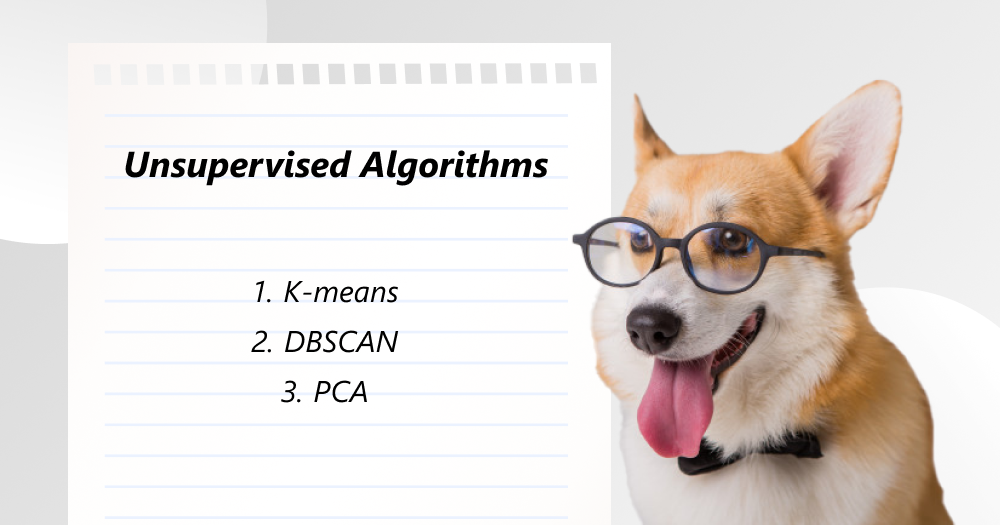 Unsupervised Algorithms

1. K-means
2. DBSCAN
3. PCA