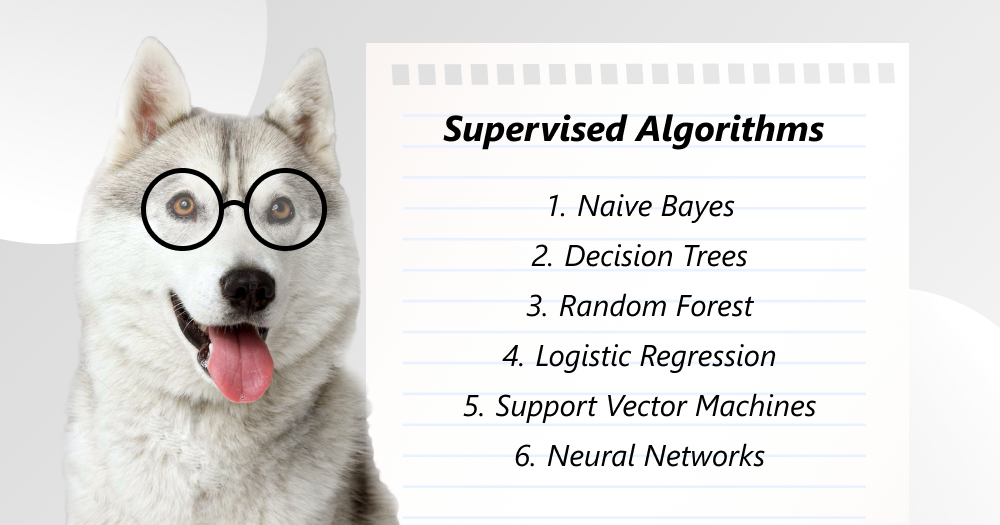 Supervised Algorithms

1. Naive Bayes
2. Decision Trees
3. Random Forest
4. Logistic Regression
5. Support Vector Machines
6. Neural Networks