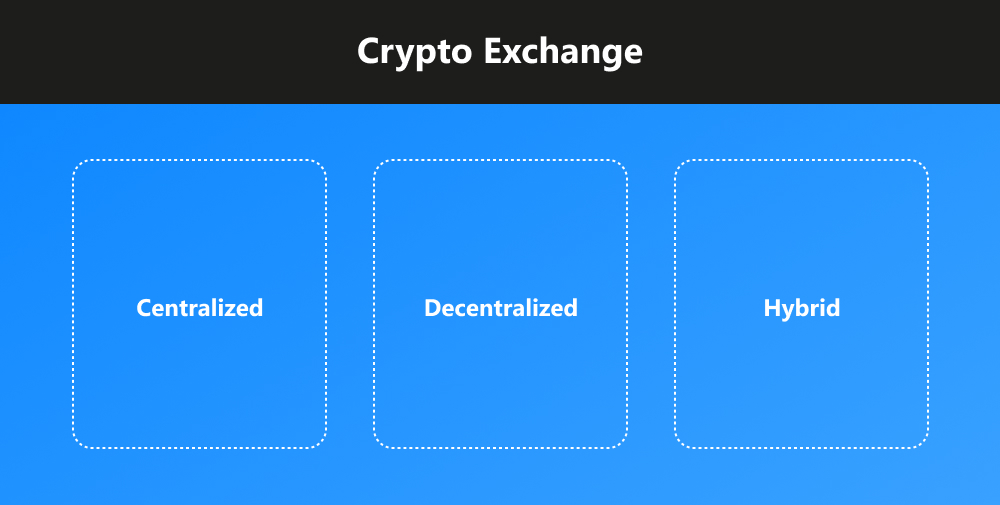 Crypto Exchange

Centralized

Decentralized

Hybrid