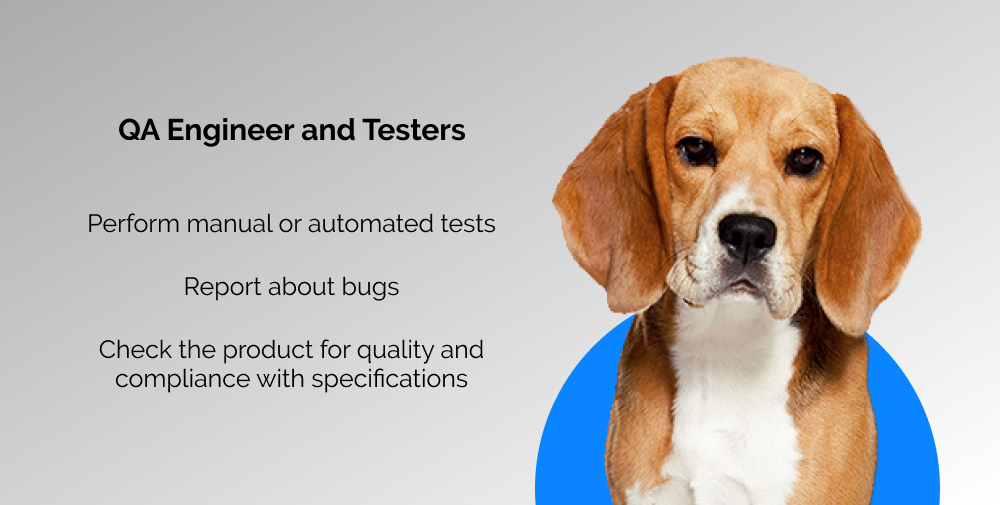 QA Engineer and Testers

Perform manual or automated tests

Report about bugs

Check the product for quality and compliance with specifications