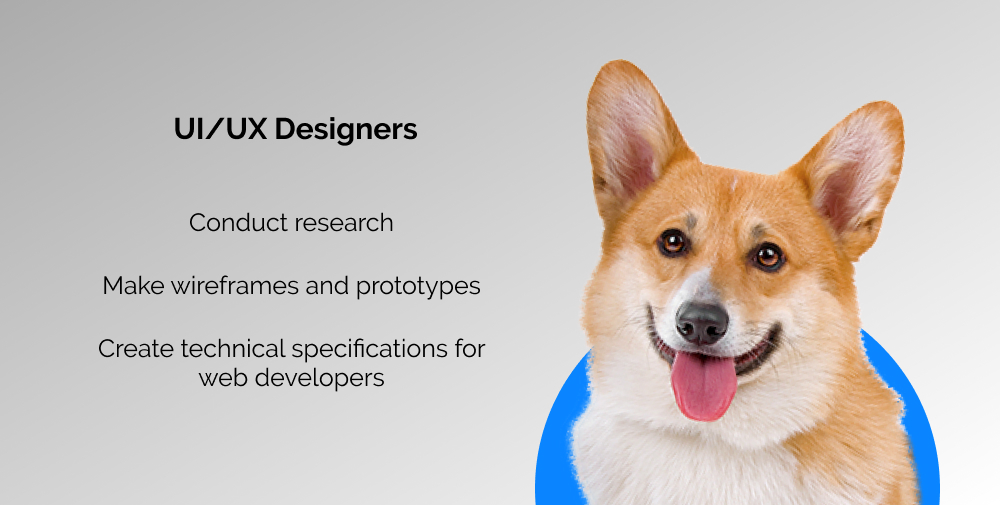 UI/UX Designers

Conduct research

Make wireframes and prototypes

Create technical specifications for web developers