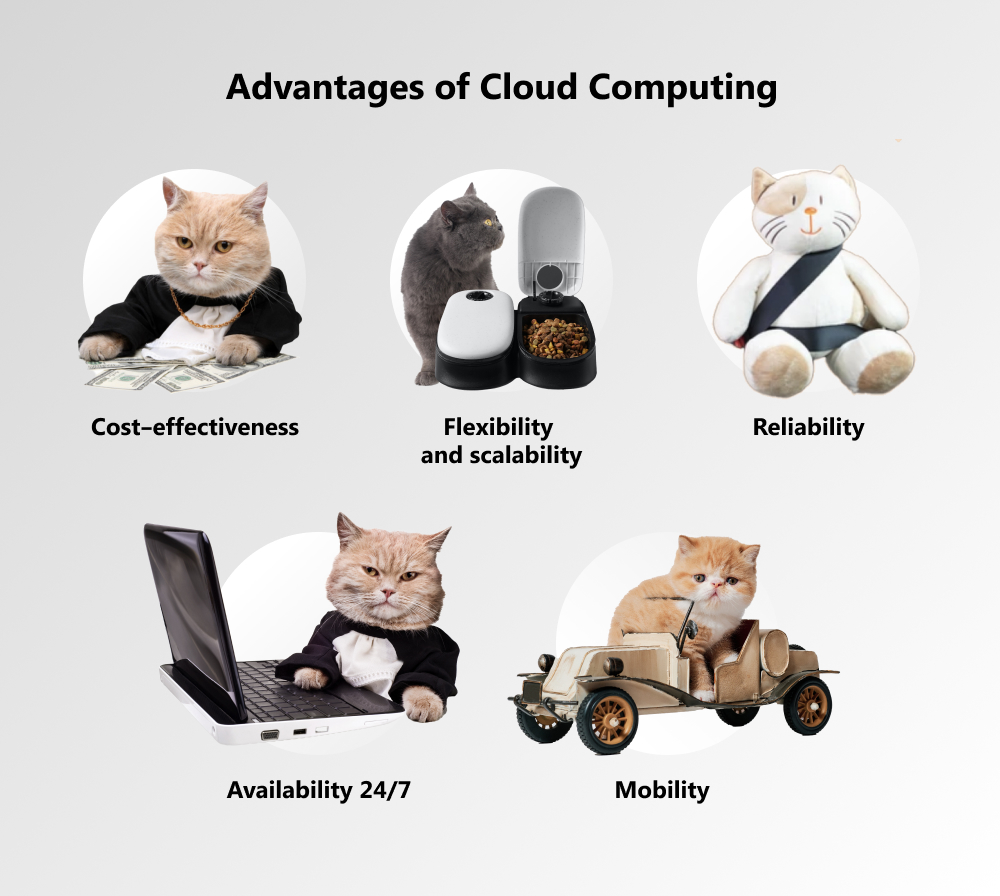 Advantages of Cloud Computing

Cost–effectiveness

Flexibility and scalability

Reliability

Availability 24/7

Mobility