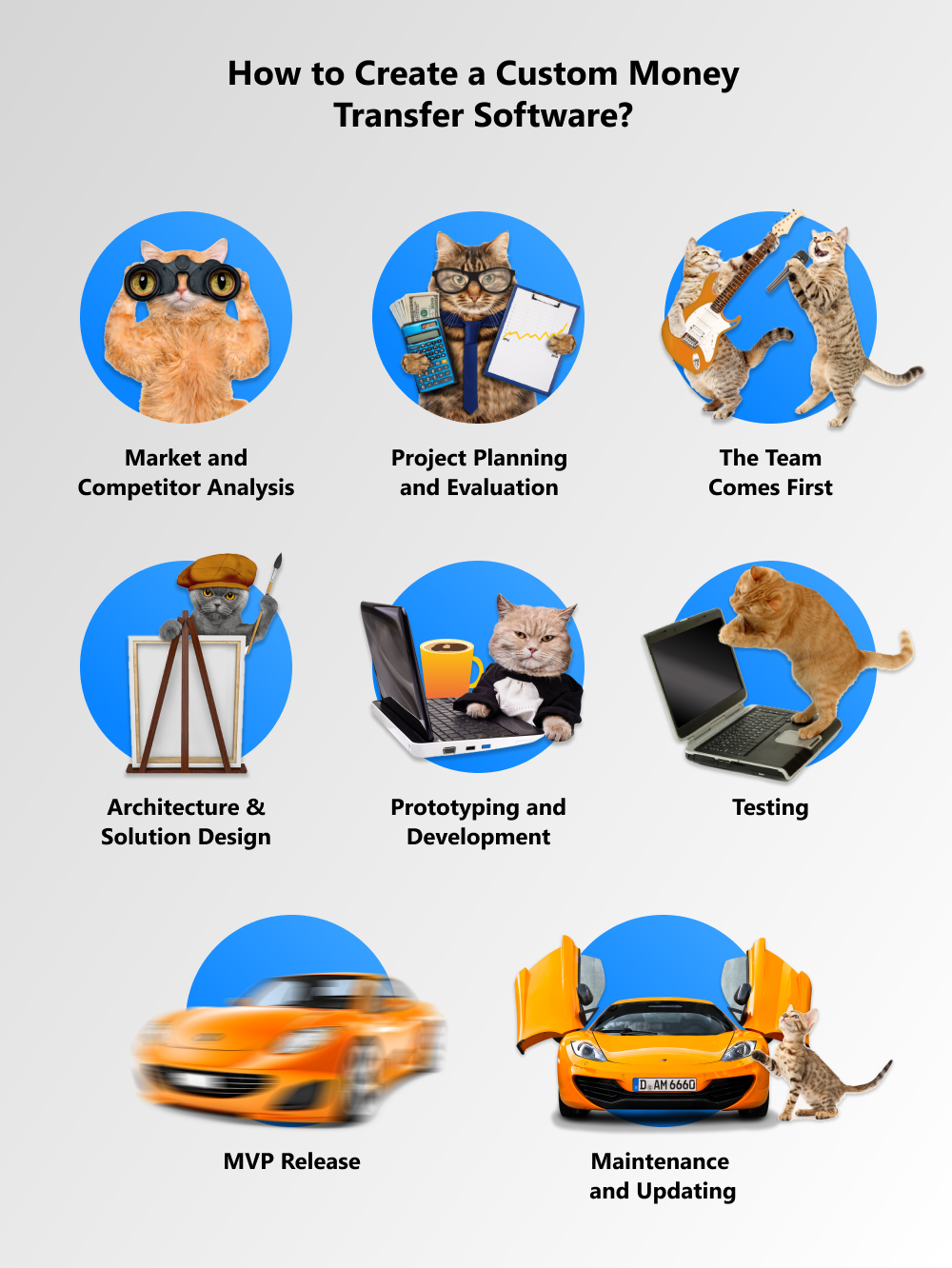 How to Create a Custom Money Transfer Software?

Market and Competitor Analysis

Project Planning and Evaluation

The Team Comes First

Architecture & Solution Design

Prototyping and Development

Testing

MVP Release

D AM 6660

Maintenance and Updating