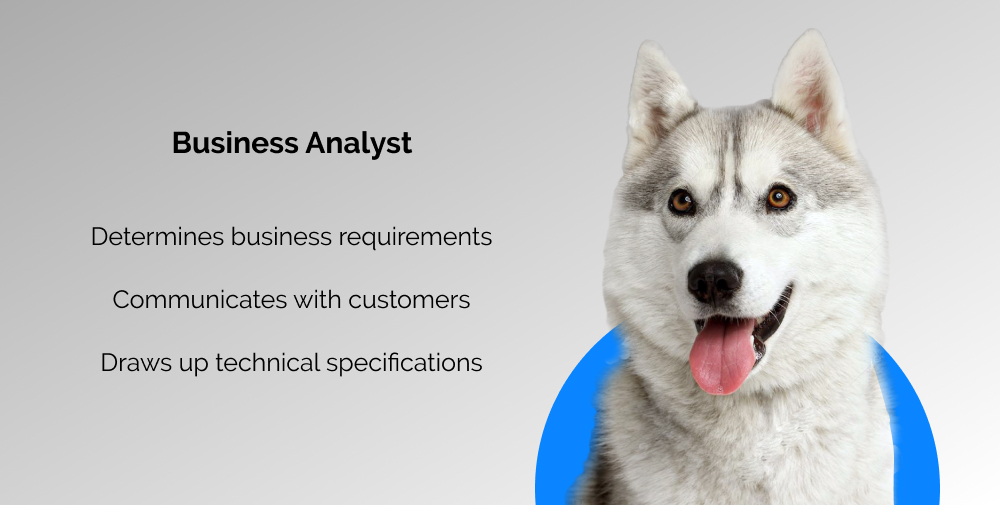 Business Analyst

Determines business requirements

Communicates with customers

Draws up technical specifications