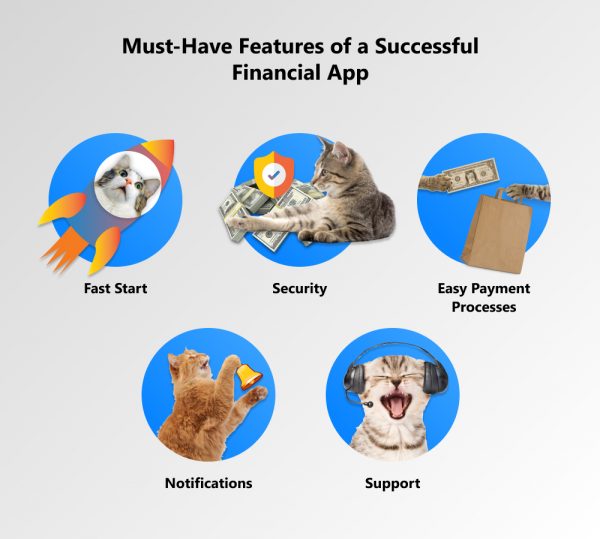 Must-Have Features of a Successful Financial App

Fast Start

Security

Easy Payment Processes

Notifications

Support