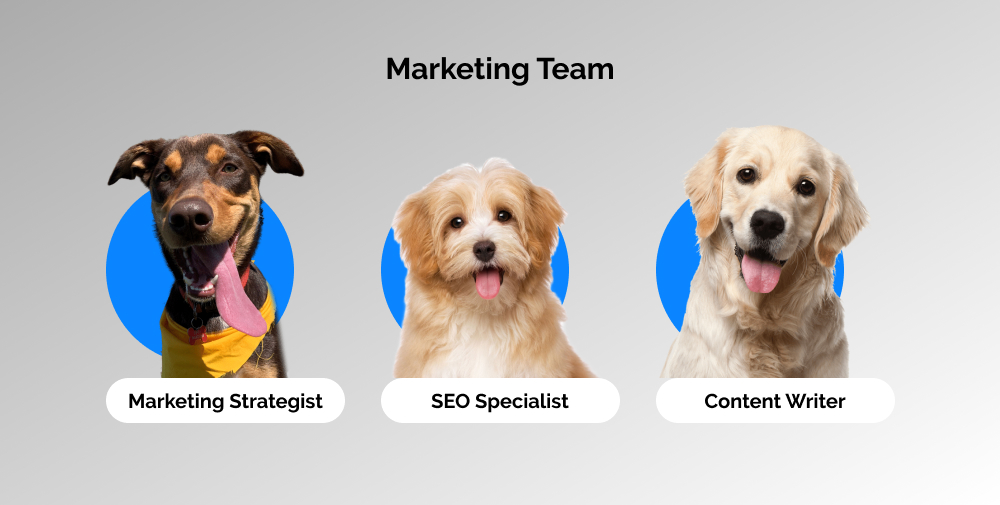 Marketing Team

Marketing Strategist

SEO Specialist

Content Writer