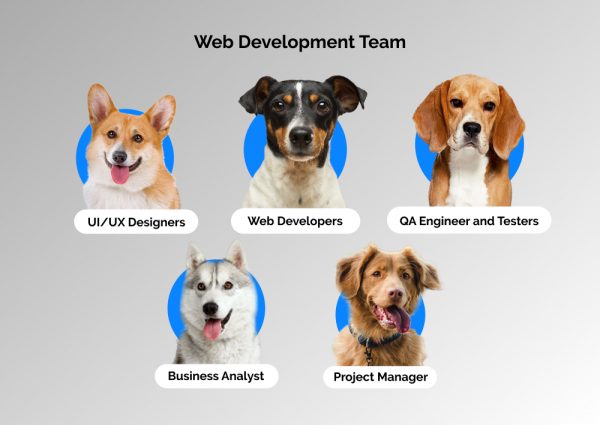 Web Development Team

UI/UX Designers

Web Developers

QA Engineer and Testers

Business Analyst

Project Manager