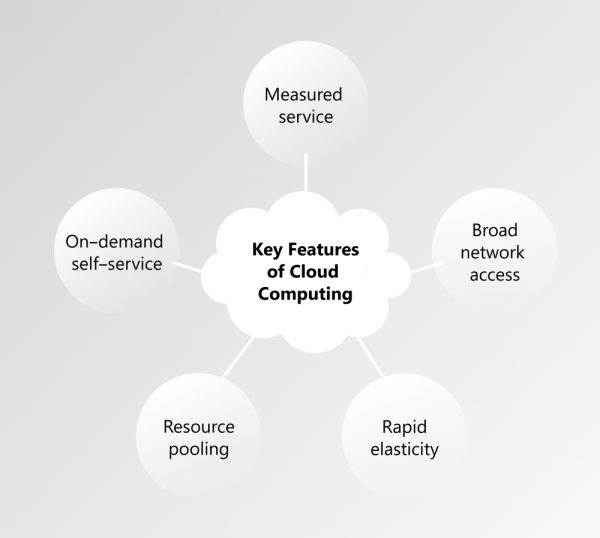 Measured service

On–demand self–service

Key Features of Cloud Computing

Broad network access

Resource pooling

Rapid elasticity