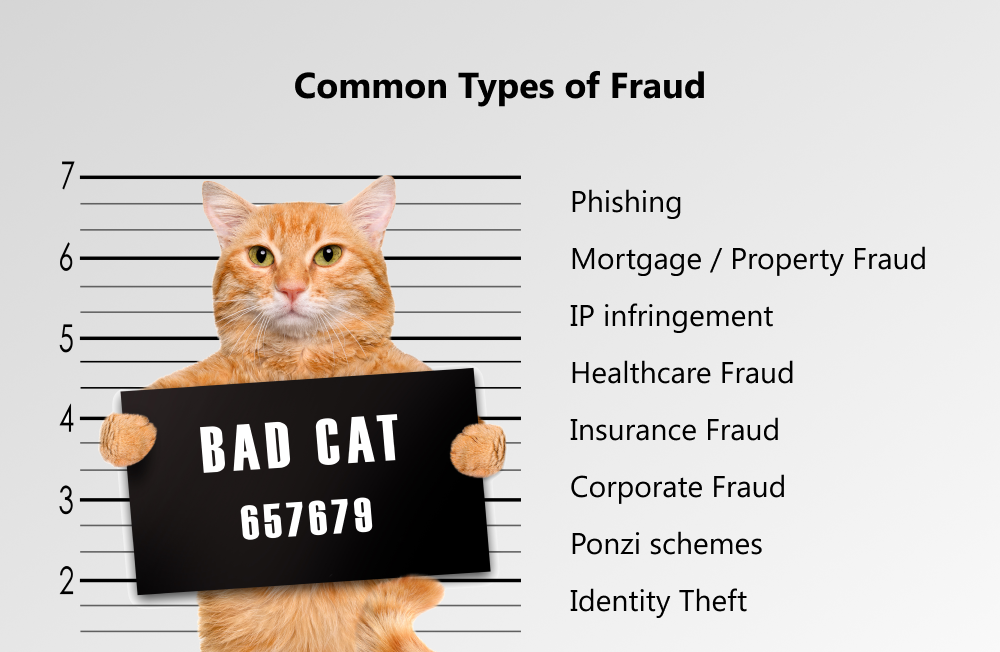 Common Types of Fraud

7
6
5
4
3
2

BAD CAT
657679

Phishing
Mortgage / Property Fraud
IP infringement
Healthcare Fraud
Insurance Fraud
Corporate Fraud
Ponzi schemes
Identity Theft