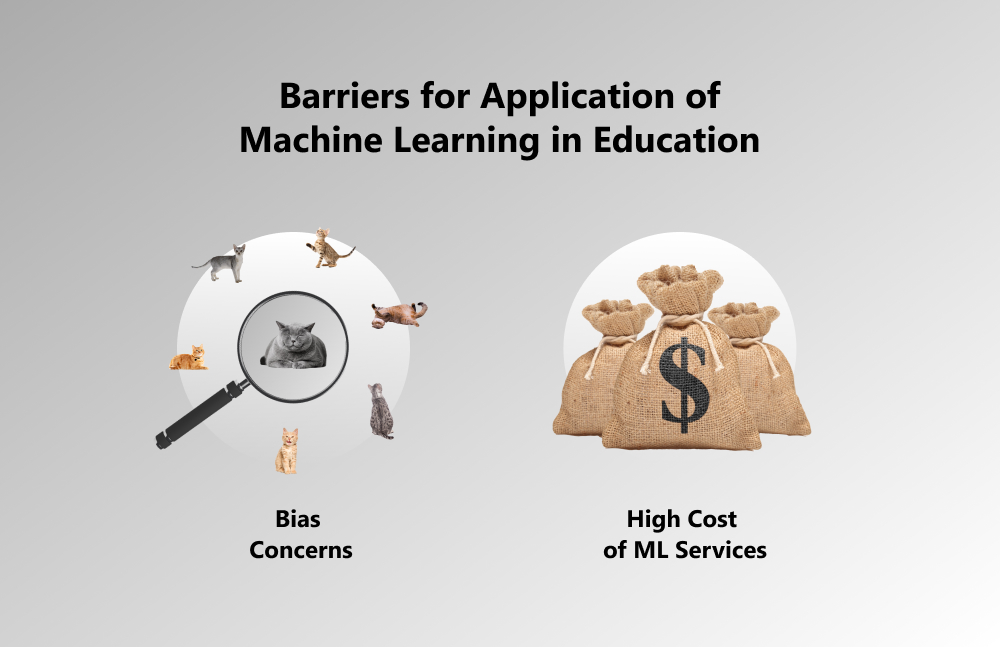 Barriers for Application of Machine Learning in Education

$

Bias Concerns

High Cost of ML Services