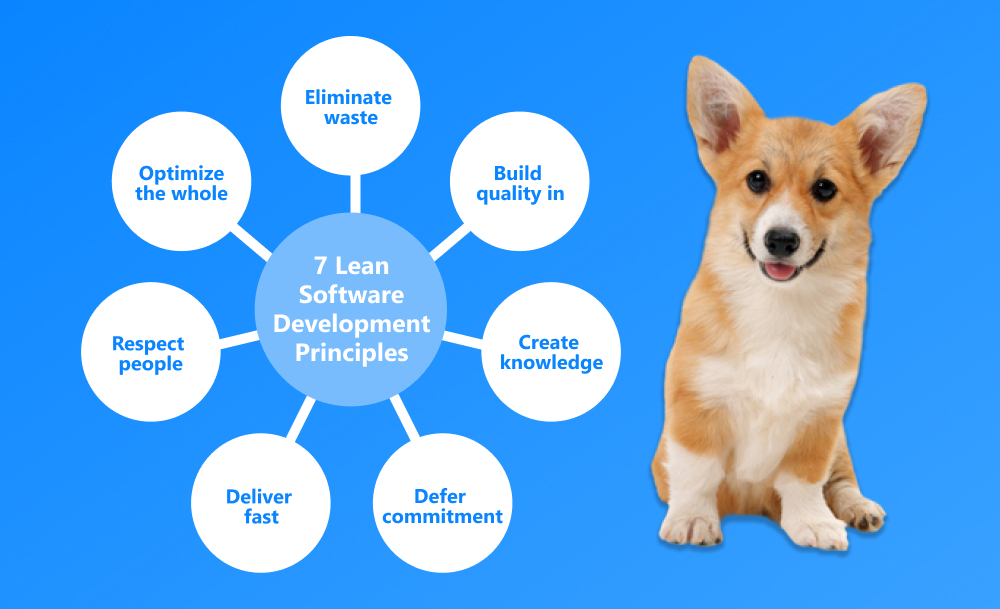 7 Lean Software Development Principles

Eliminate waste

Build quality in

Create knowledge

Defer commitment

Deliver fast

Respect people

Optimize the whole