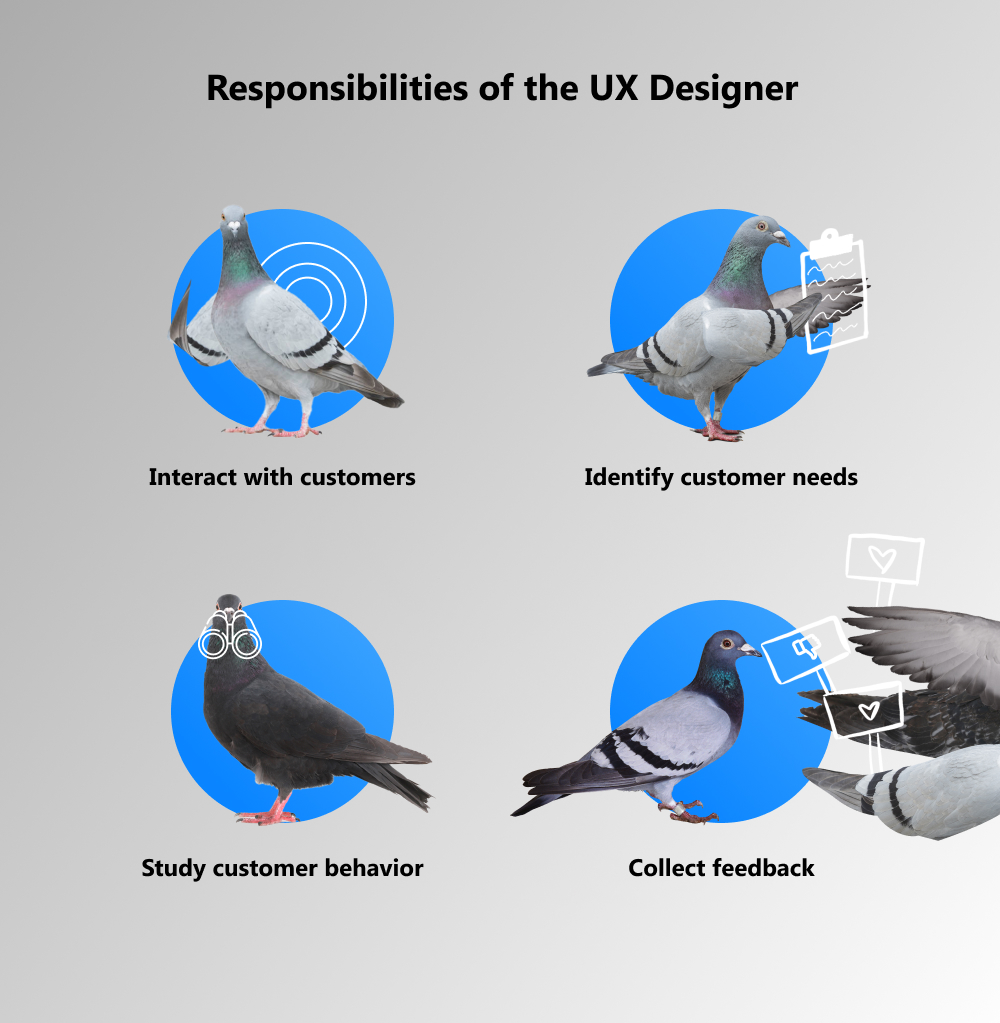 Responsibilities of the UX Designer

Interact with customers

Identify customer needs

Study customer behavior

Collect feedback