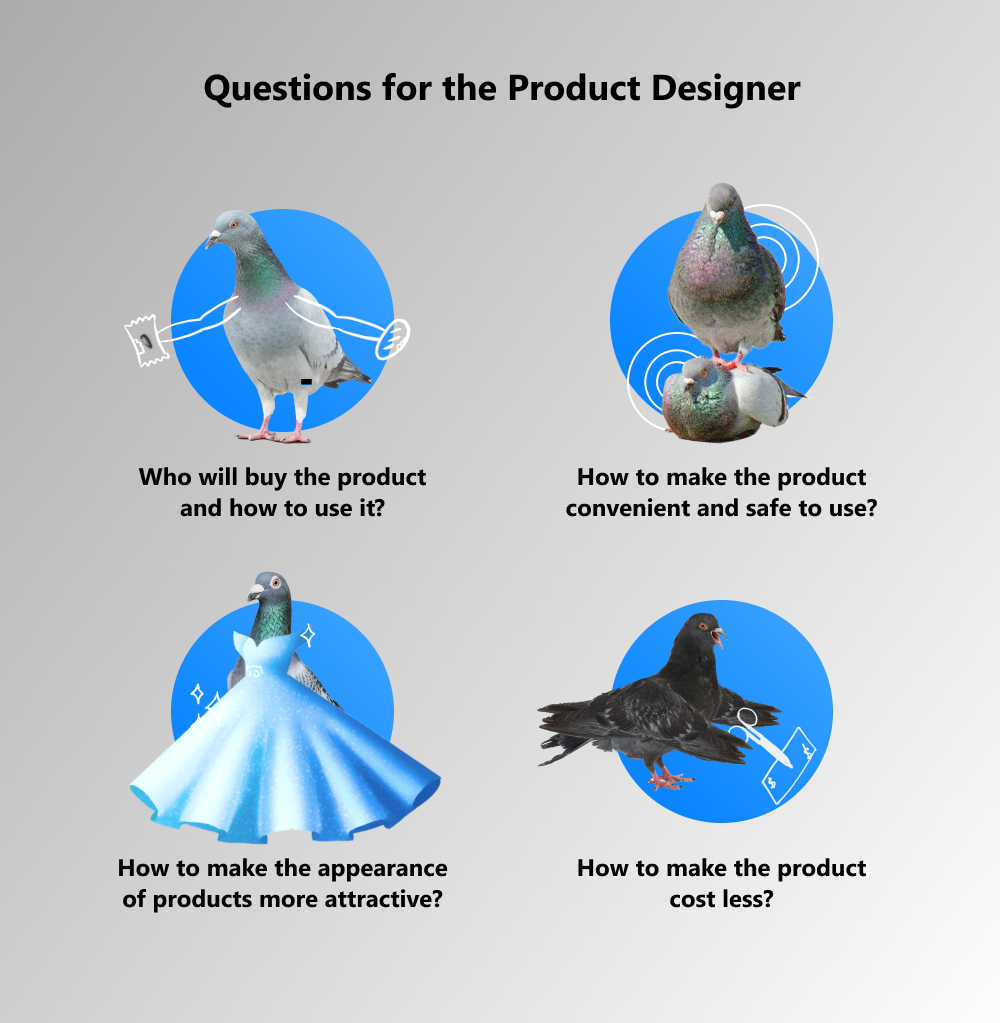 Questions for the Product Designer

Who will buy the product and how to use it?

How to make the product convenient and safe to use?

How to make the appearance of products more attractive?

How to make the product cost less?