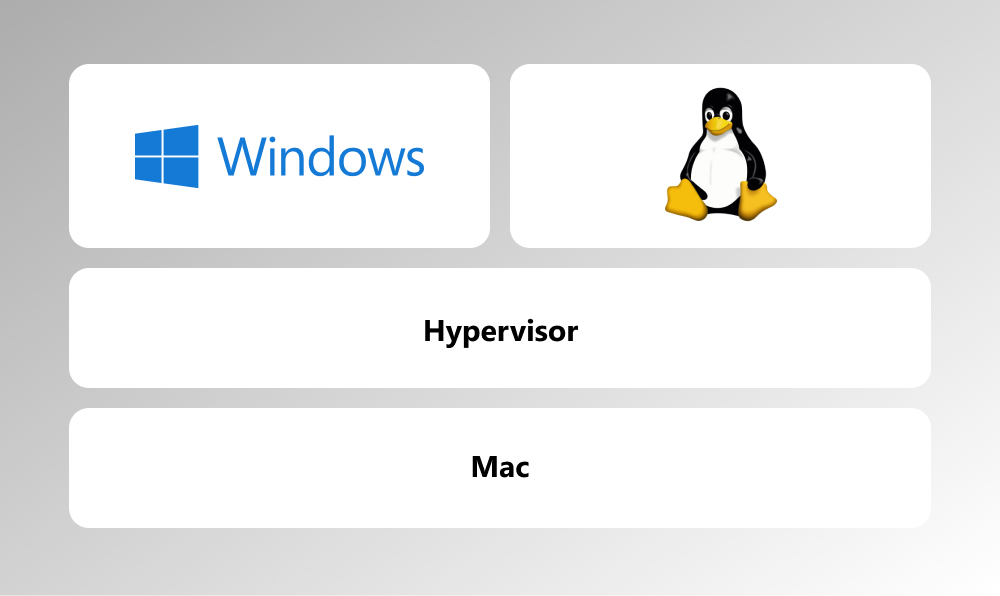 Windows

Hypervisor

Mac