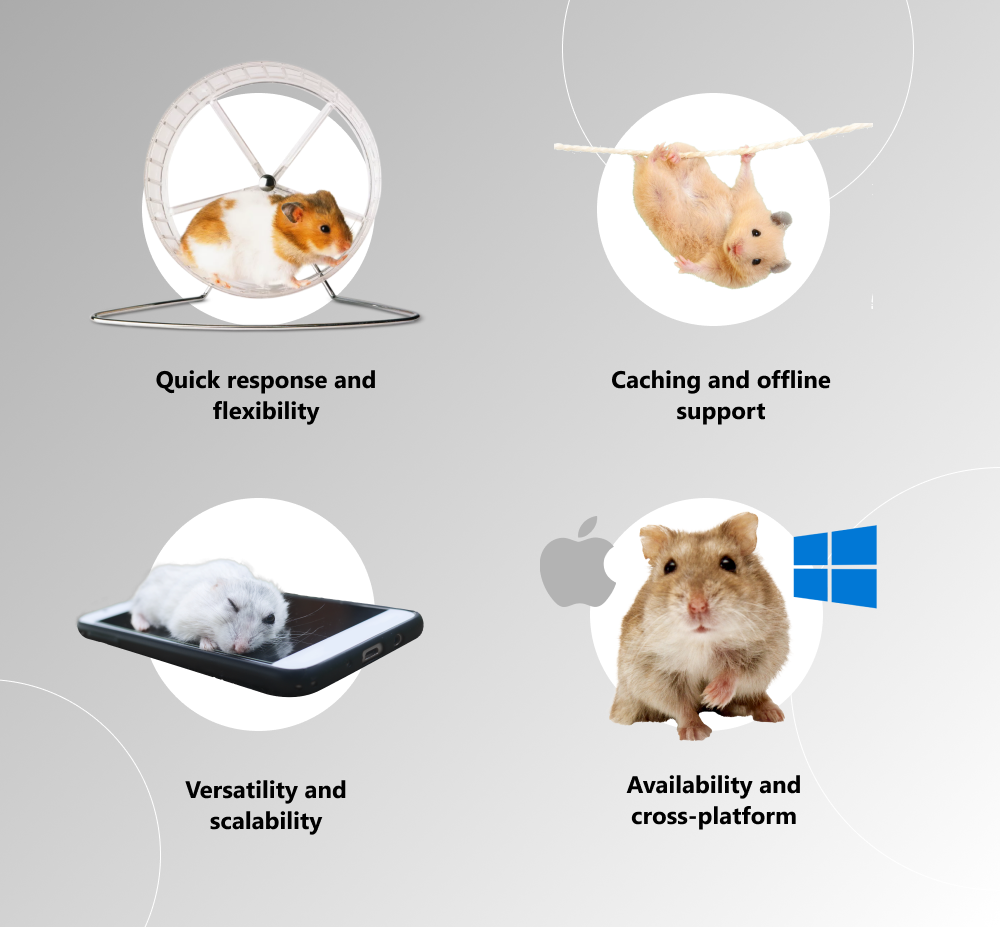 Quick response and flexibility

Caching and offline support

Versatility and scalability

Availability and cross-platform