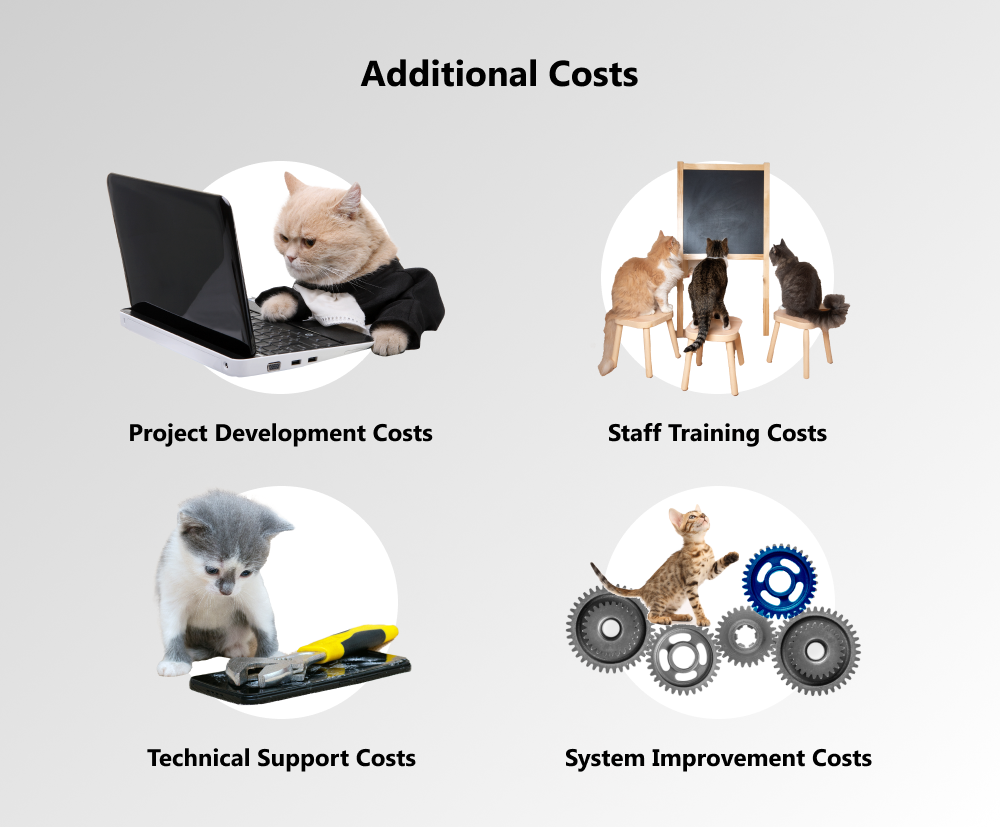 Additional Costs

Project Development Costs

Staff Training Costs

Technical Support Costs

System Improvement Costs