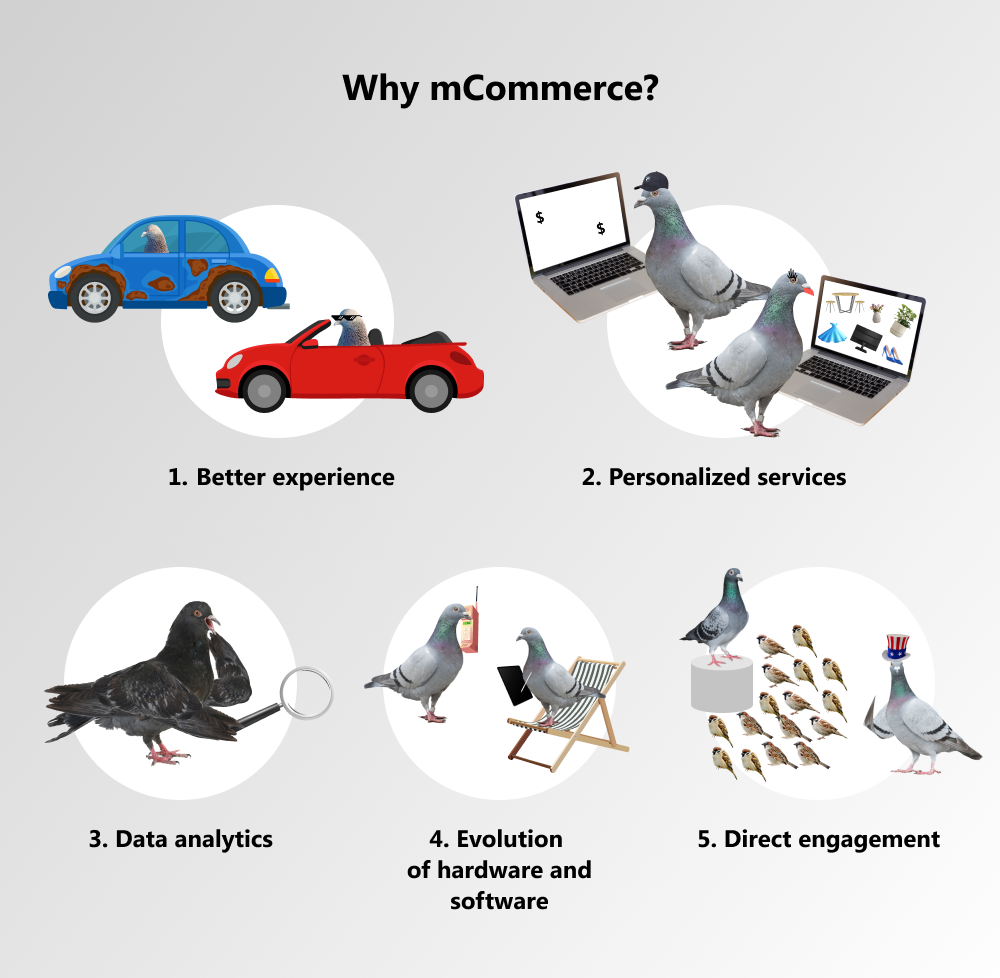 Why mCommerce?

$

$

1. Better experience

2. Personalized services

3. Data analytics

4. Evolution of hardware and software

5. Direct engagement