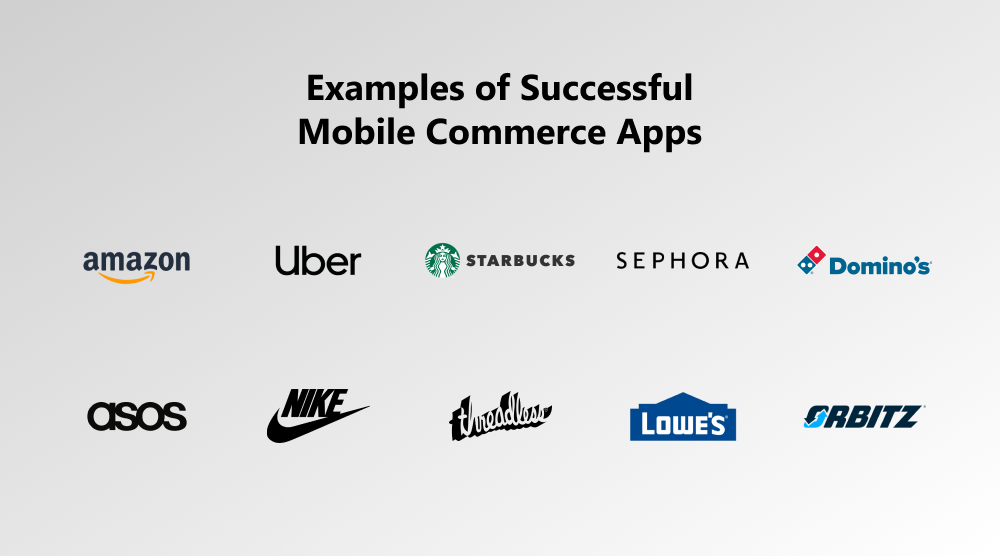 Examples of Successful Mobile Commerce Apps

amazon

Uber

STARBUCKS

SEPHORA

Domino's

asos

NIKE

threadless

LOWE'S

ORBITZ