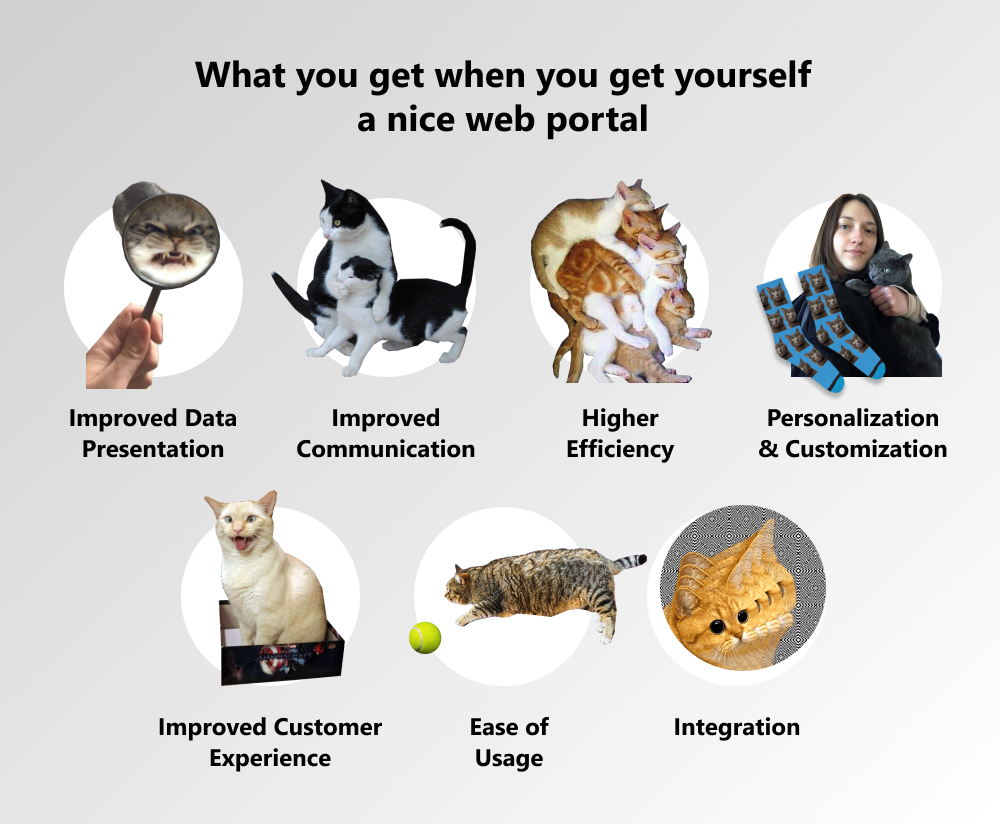 What you get when you get yourself a nice web portal

Improved Data Presentation

Improved Communication

Higher Efficiency

Personalization & Customization

Improved Customer Experience

Ease of Usage

Integration