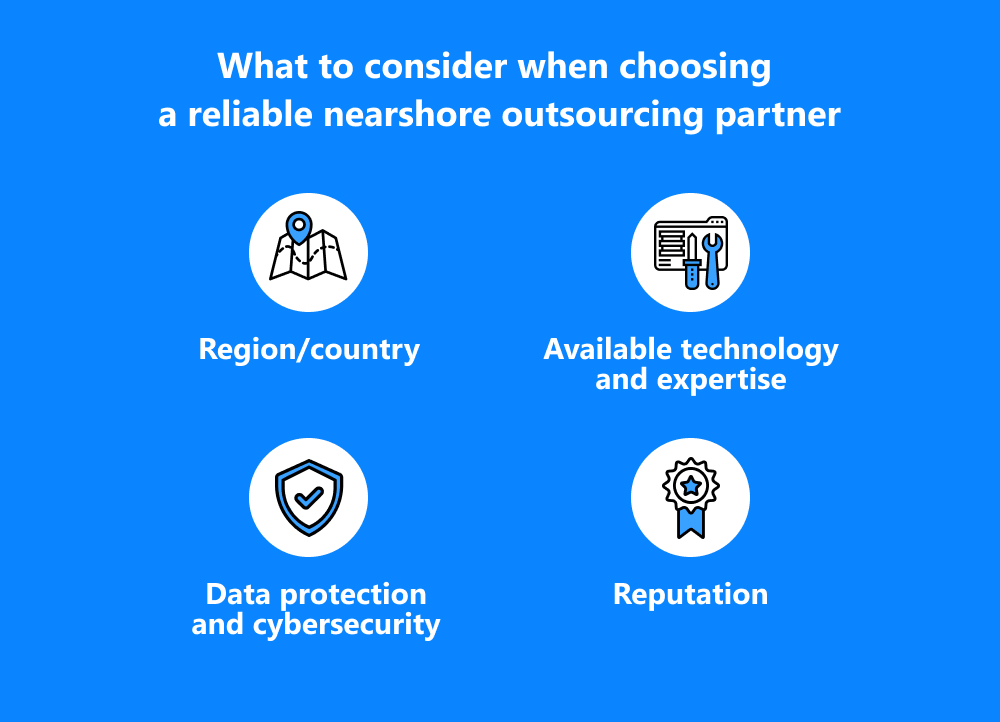 What to consider when choosing a reliable nearshore outsourcing partner

Region/country

Available technology and expertise

Data protection and cybersecurity

Reputation