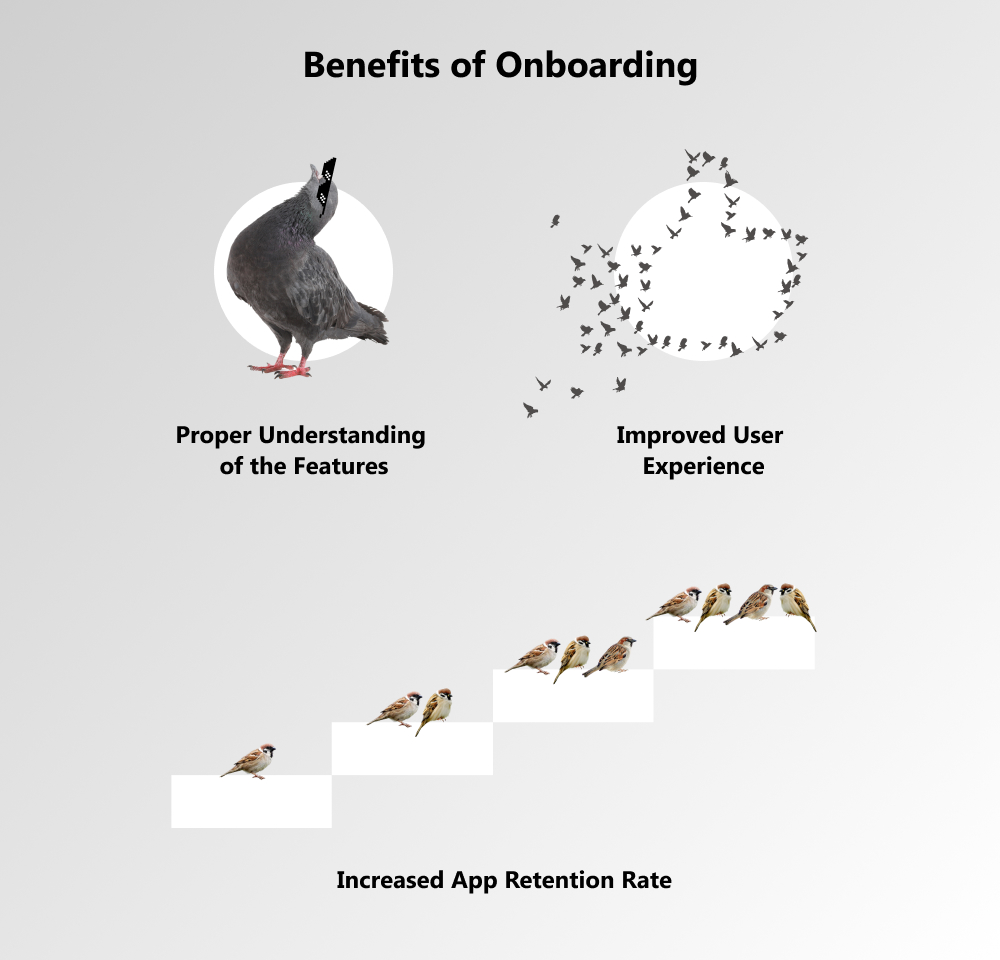 Benefits of Onboarding

Proper Understanding of the Features

Improved User Experience

Increased App Retention Rate