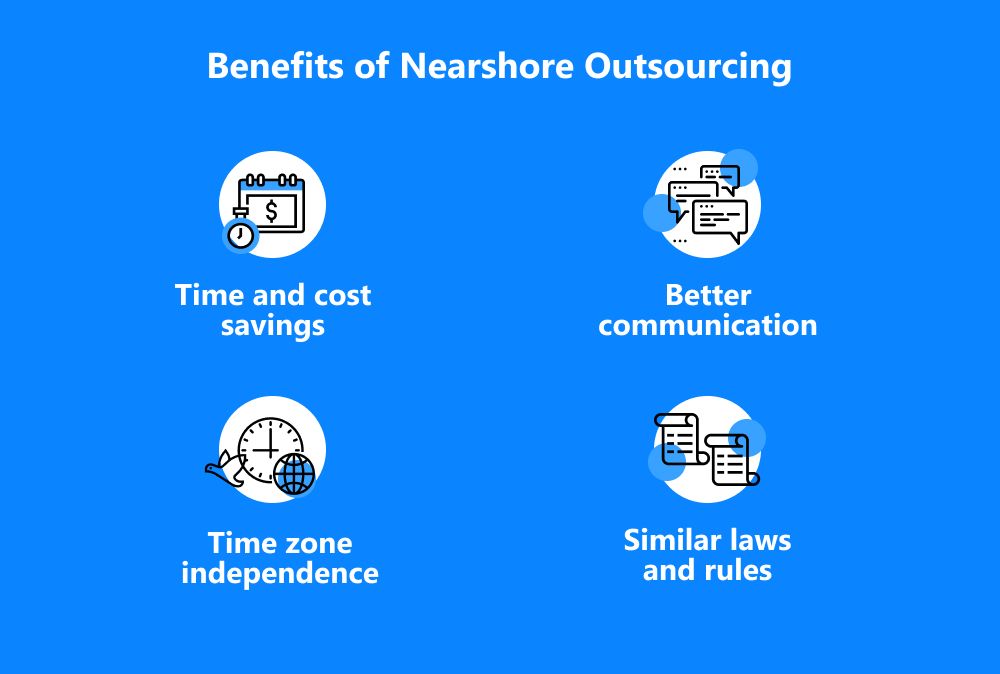 Benefits of Nearshore Outsourcing

$

Time and cost savings

Better communication

Time zone independence

Similar laws and rules