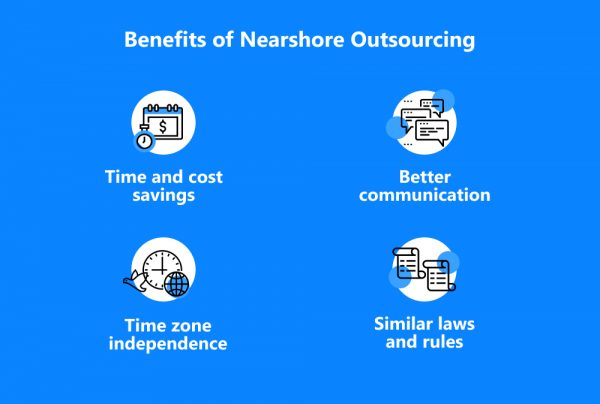 Benefits of Nearshore Outsourcing

$

Time and cost savings

Better communication

Time zone independence

Similar laws and rules