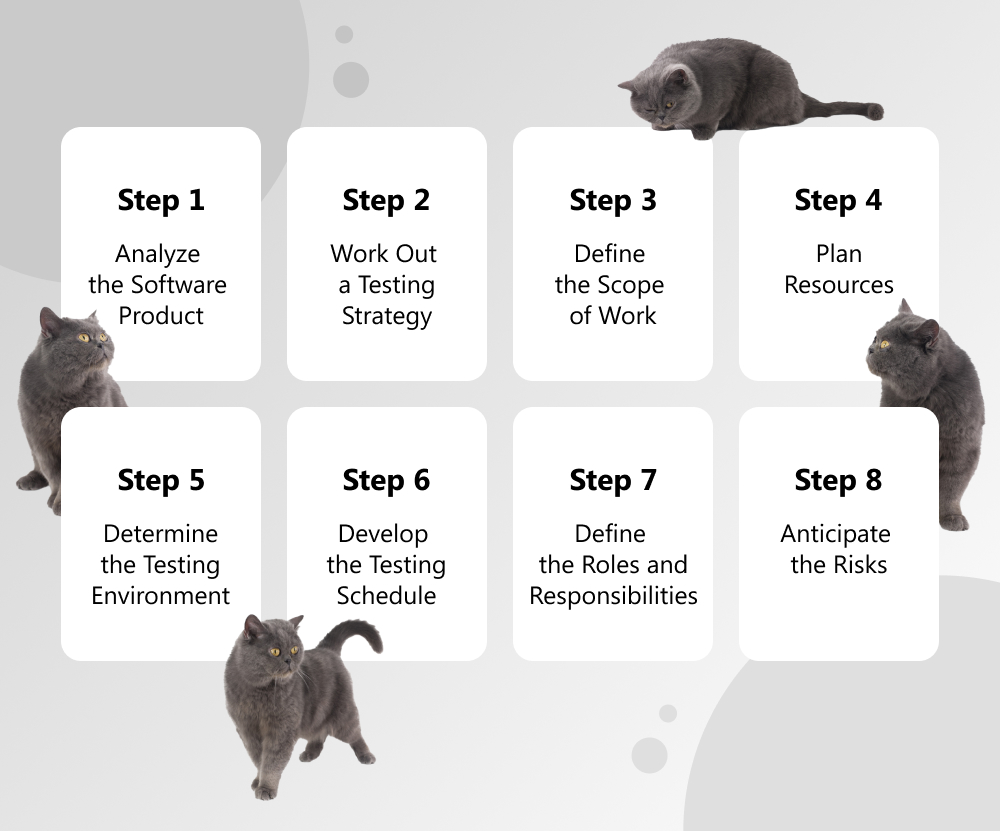 Step 1
Analyze the Software Product

Step 2
Work Out a Testing Strategy

Step 3
Define the Scope of Work

Step 4
Plan Resources

Step 5
Determine the Testing Environment

Step 6
Develop the Testing Schedule

Step 7
Define the Roles and Responsibilities

Step 8
Anticipate the Risks