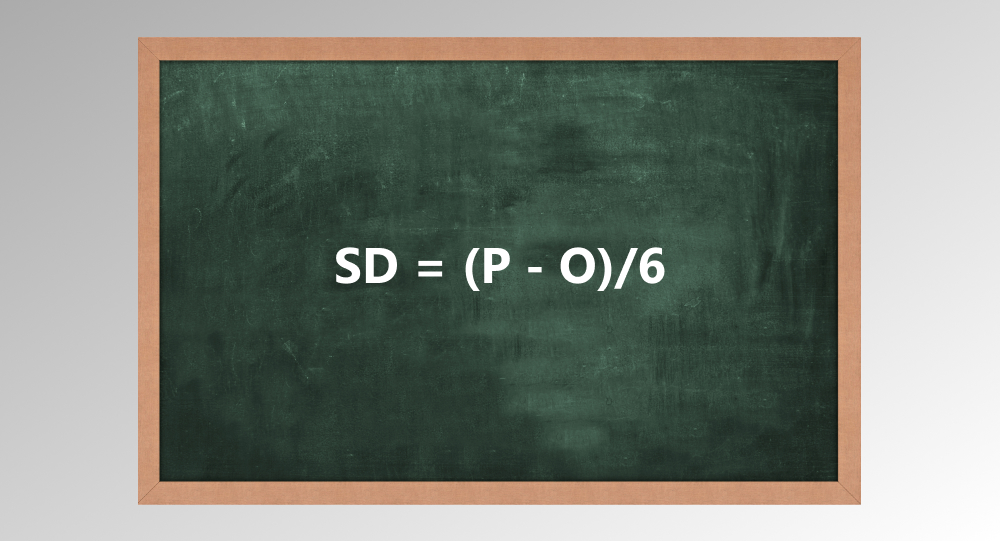 $SD = (P - O)/6$