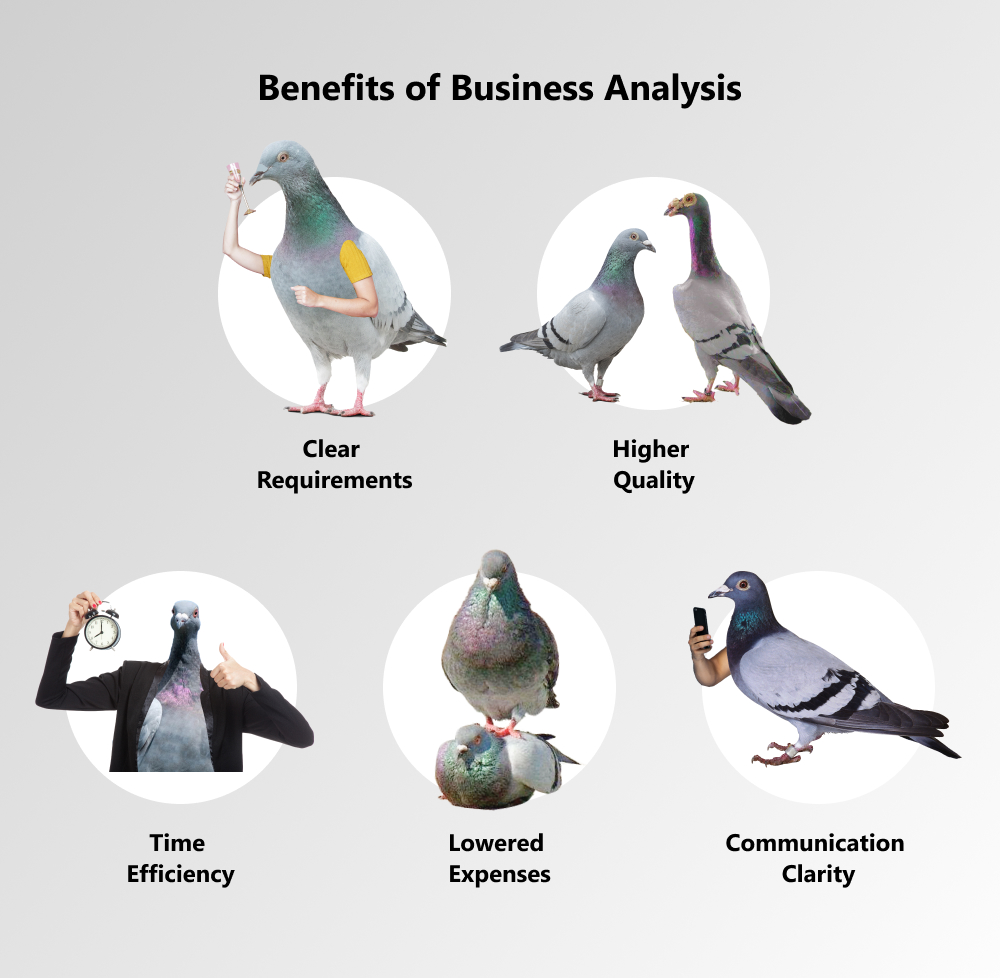 Benefits of Business Analysis

Clear Requirements

Higher Quality

Time Efficiency

Lowered Expenses

Communication Clarity