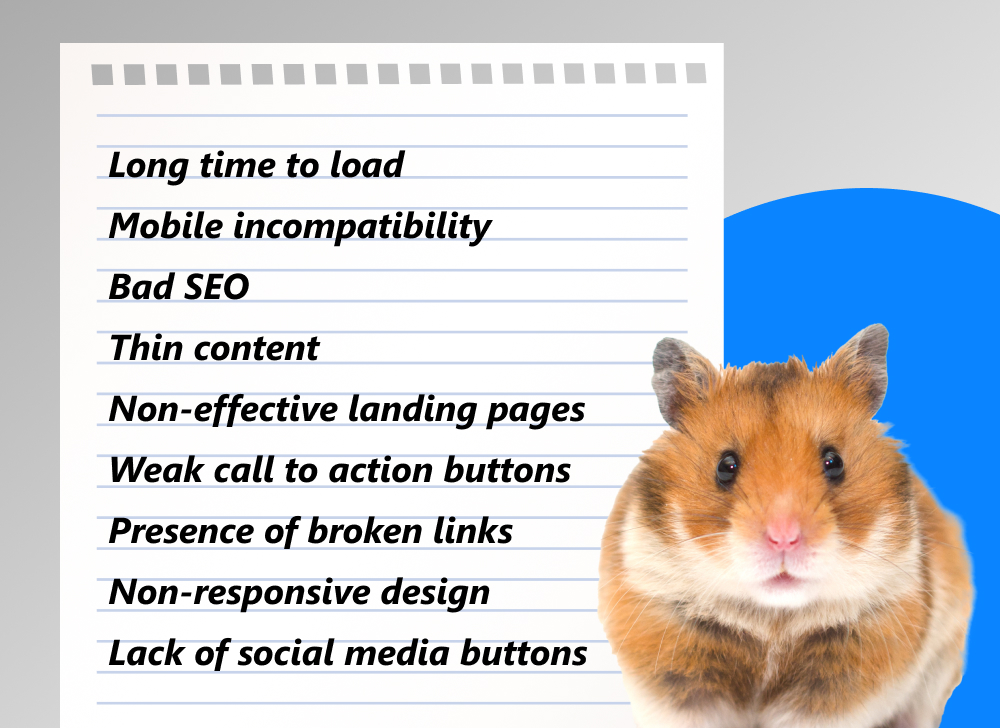 Long time to load
Mobile incompatibility
Bad SEO
Thin content
Non-effective landing pages
Weak call to action buttons
Presence of broken links
Non-responsive design
Lack of social media buttons