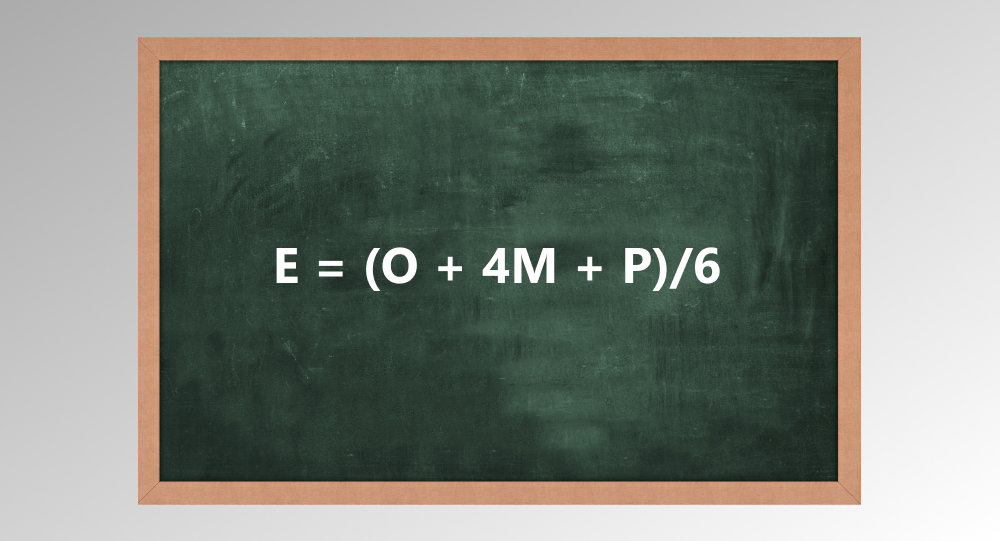 $E = (O + 4M + P)/6$