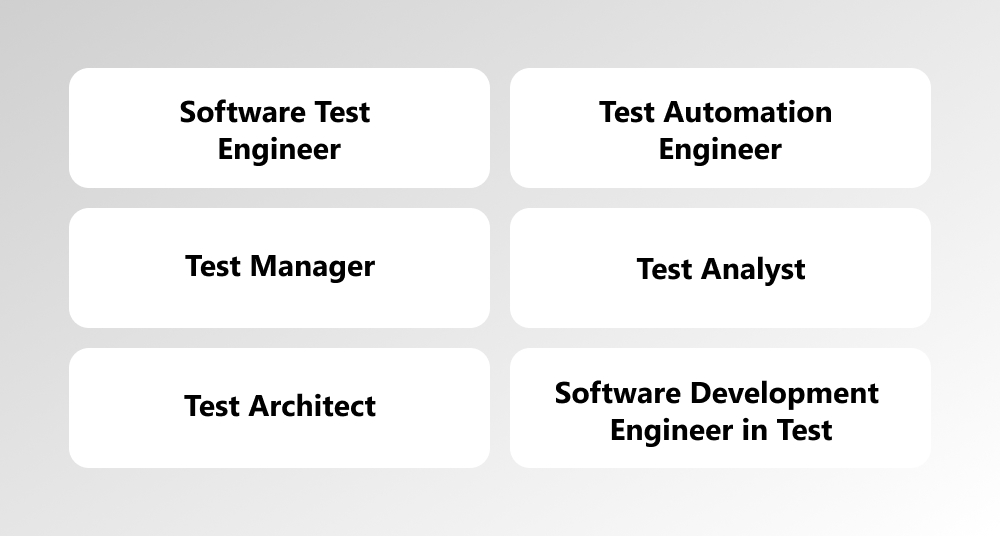 Software Test Engineer

Test Automation Engineer

Test Manager

Test Analyst

Test Architect

Software Development Engineer in Test