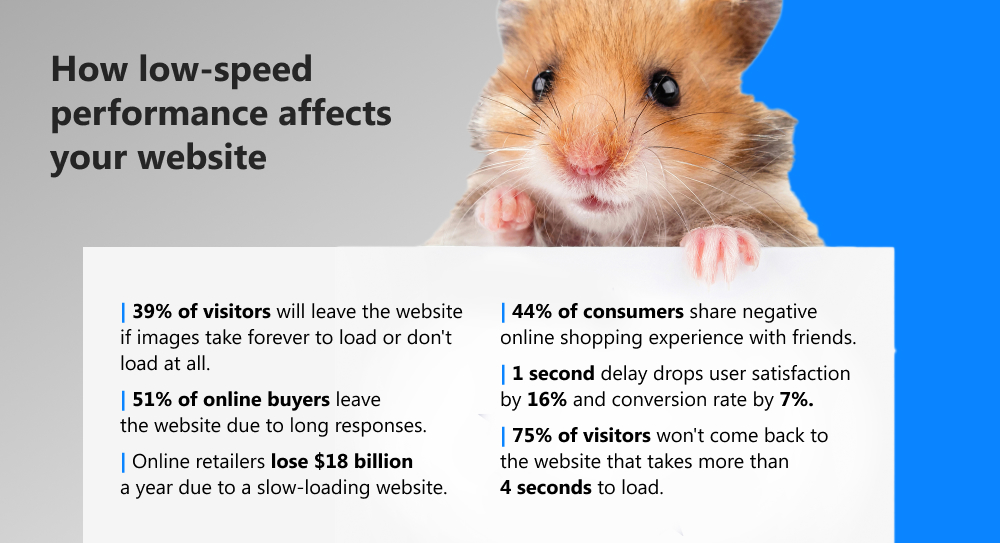 How low-speed performance affects your website

| 39% of visitors will leave the website if images take forever to load or don't load at all.

| 51% of online buyers leave the website due to long responses.

| Online retailers lose $18 billion a year due to a slow-loading website.

| 44% of consumers share negative online shopping experience with friends.

| 1 second delay drops user satisfaction by 16% and conversion rate by 7%.

| 75% of visitors won't come back to the website that takes more than 4 seconds to load.