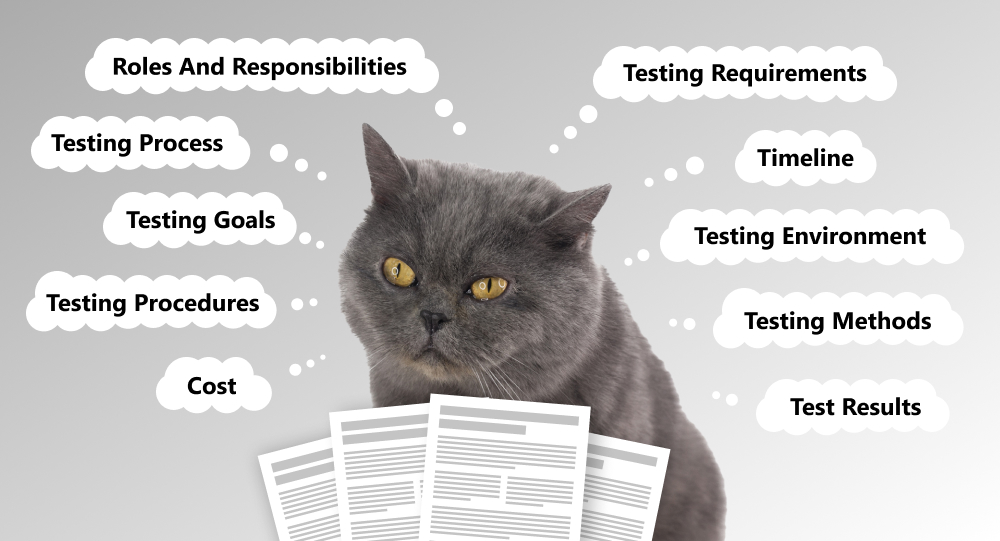 Roles And Responsibilities

Testing Process

Testing Goals

Testing Procedures

Cost

Testing Requirements

Timeline

Testing Environment

Testing Methods

Test Results