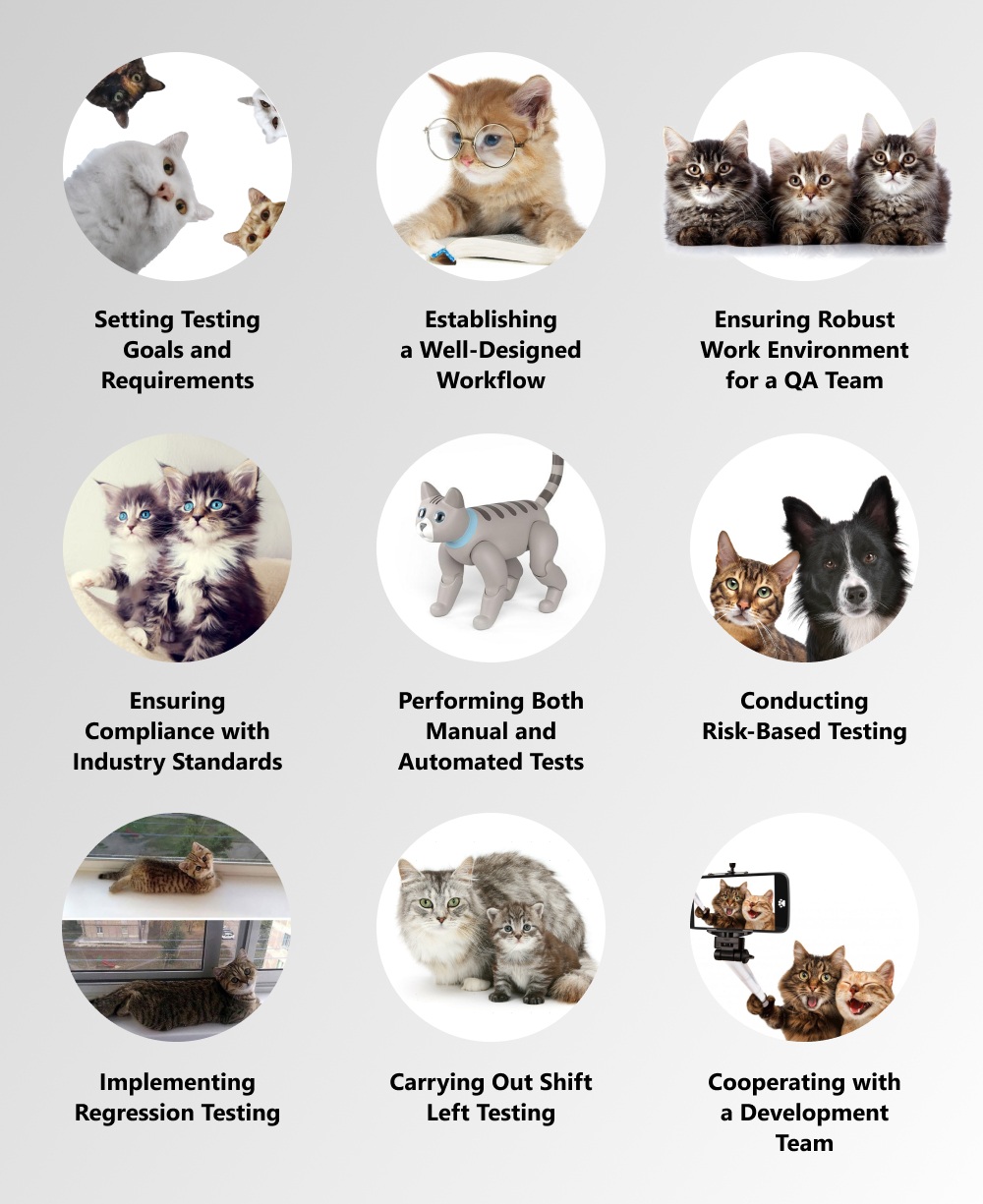 Setting Testing Goals and Requirements

Establishing a Well-Designed Workflow

Ensuring Robust Work Environment for a QA Team

Ensuring Compliance with Industry Standards

Performing Both Manual and Automated Tests

Conducting Risk-Based Testing

Implementing Regression Testing

Carrying Out Shift Left Testing

Cooperating with a Development Team