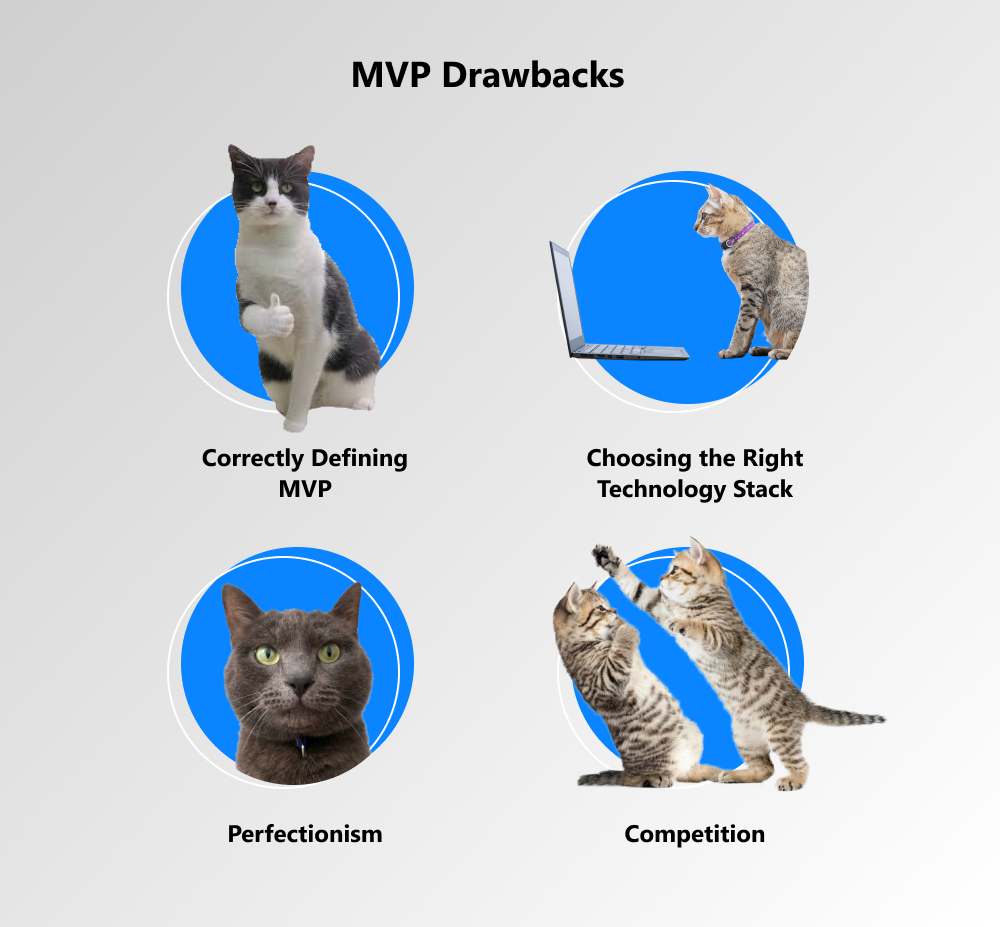 MVP Drawbacks

Correctly Defining MVP

Choosing the Right Technology Stack

Perfectionism

Competition