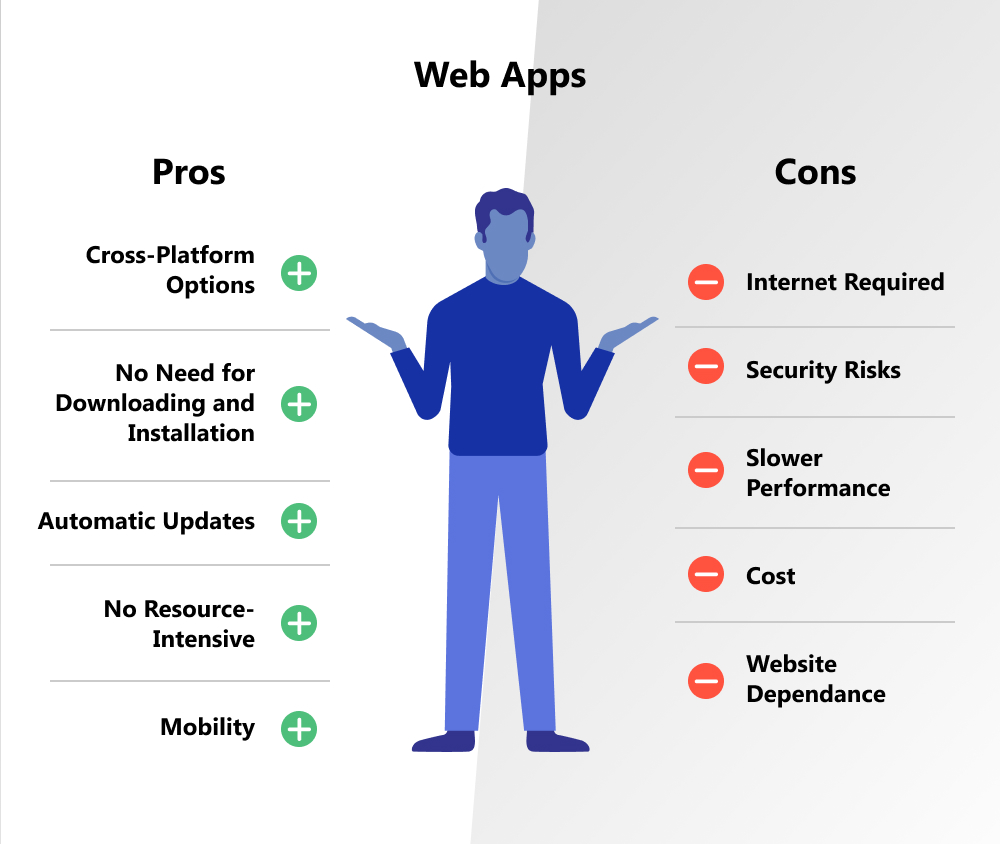 Web Apps

Pros

Cross-Platform Options

No Need for Downloading and Installation

Automatic Updates

No Resource-Intensive

Mobility

Cons

Internet Required

Security Risks

Slower Performance

Cost

Website Dependance