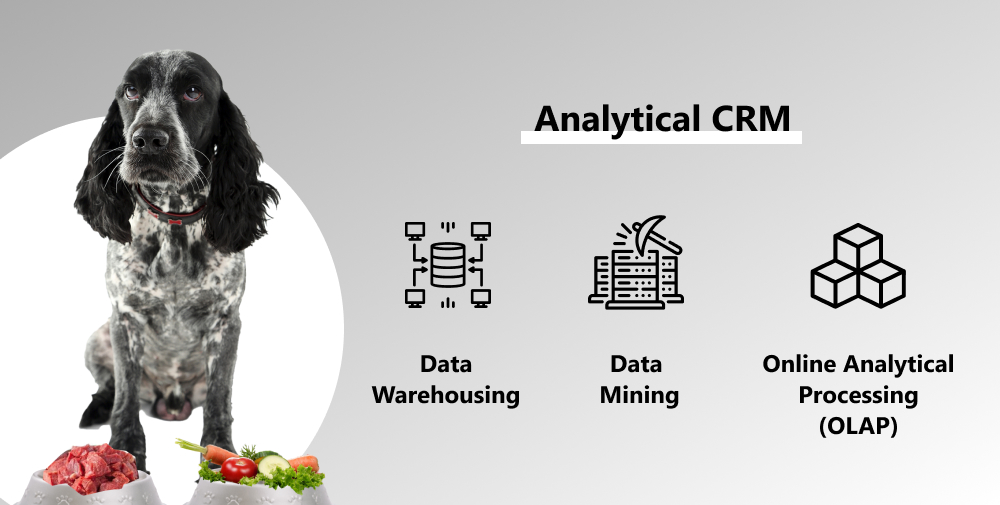 Analytical CRM

Data Warehousing

Data Mining

Online Analytical Processing (OLAP)