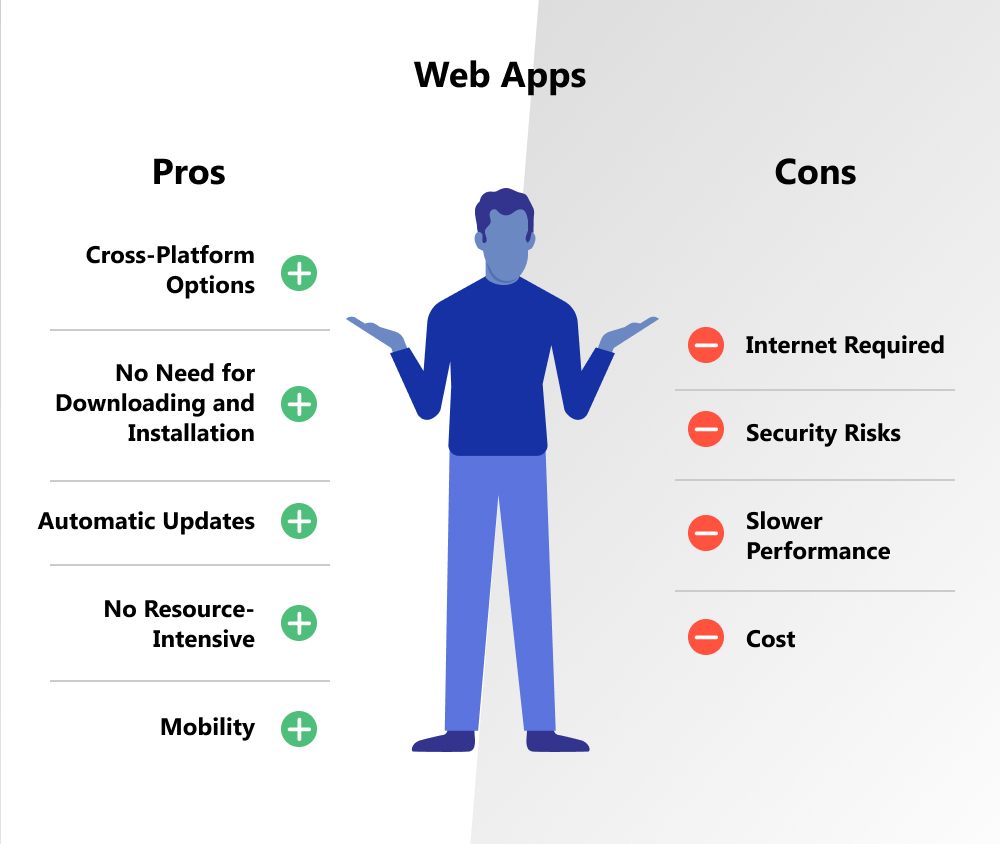 Web Apps

Pros

Cross-Platform Options

No Need for Downloading and Installation

Automatic Updates

No Resource-Intensive

Mobility

Cons

Internet Required

Security Risks

Slower Performance

Cost